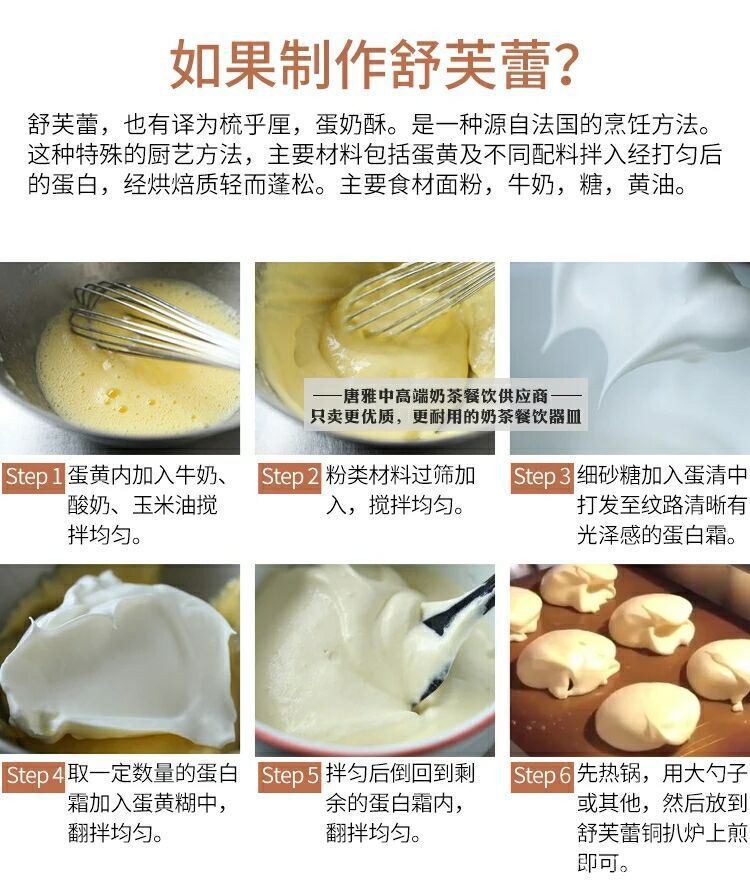 如果制作舒芙蕾?

舒芙蕾，也有译为梳乎厘，蛋奶酥。是一种源自法国的烹饪方法。这种特殊的厨艺方法，主要材料包括蛋黄及不同配料拌入经打匀后的蛋白，经烘焙质轻而蓬松。主要食材面粉，牛奶，糖，黄油。

——唐雅中高端奶茶餐饮供应商——
只卖更优质，更耐用的奶茶餐饮器皿

Step 1 蛋黄内加入牛奶、酸奶、玉米油搅拌均匀。

Step 2 粉类材料过筛加入，搅拌均匀。

Step 3 细砂糖加入蛋清中打发至纹路清晰有光泽感的蛋白霜。

Step 4 取一定数量的蛋白霜加入蛋黄糊中，翻拌均匀。

Step 5 拌匀后倒回到剩余的蛋白霜内，翻拌均匀。

Step 6 先热锅，用大勺子或其他，然后放到舒芙蕾铜扒炉上煎即可。