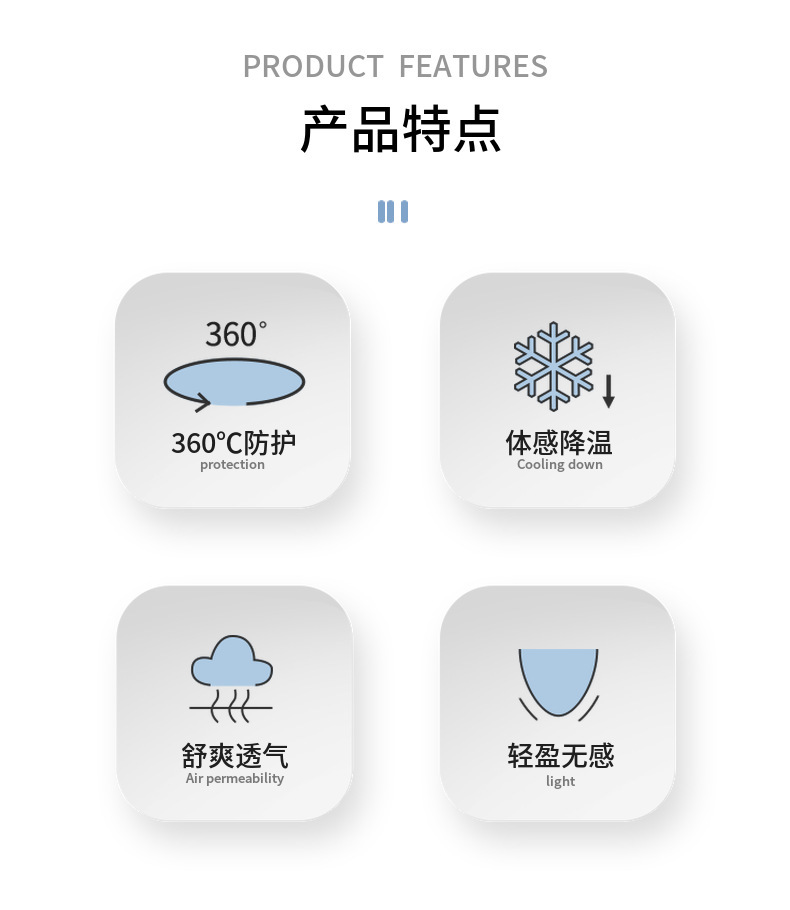 PRODUCT FEATURES

产品特点

360°

360°C防护
protection

体感降温
Cooling down

舒爽透气
Air permeability

轻盈无感
light