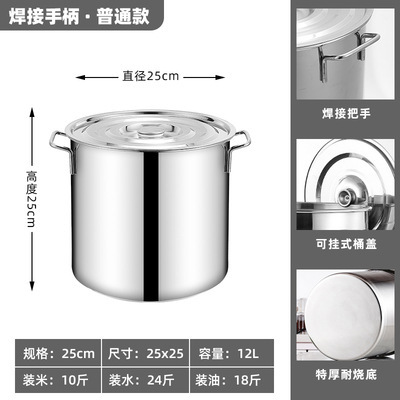 焊接手柄 · 普通款

直径25cm

高度25cm

| 规格：25cm | 尺寸：25x25 | 容量：12L |
|---|---|---|
| 装米：10斤 | 装水：24斤 | 装油：18斤 |

焊接把手

可挂式桶盖

特厚耐烧底