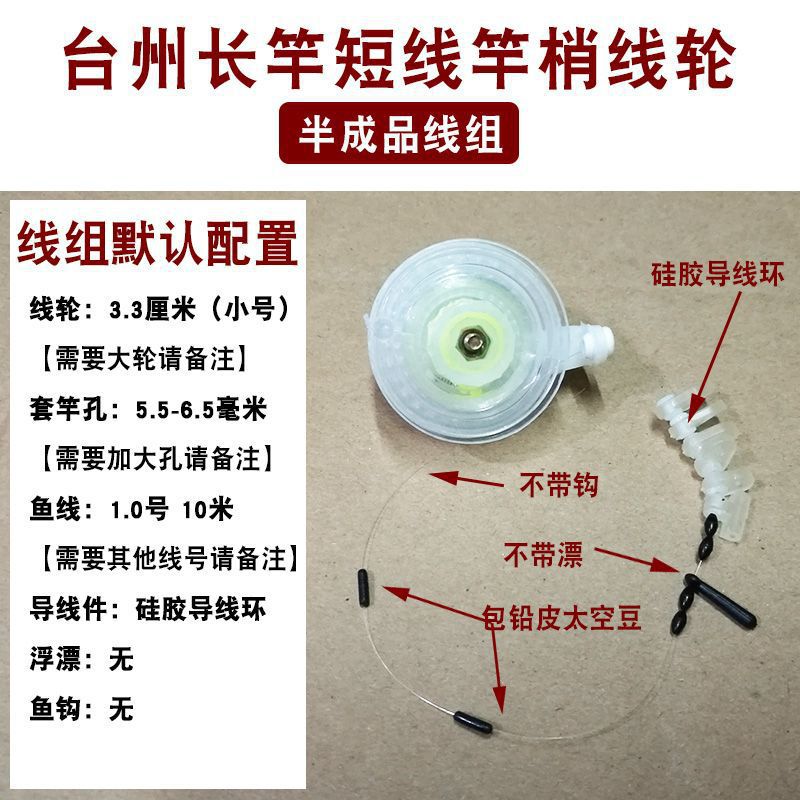 台州长竿短线竿梢线轮

半成品线组

线组默认配置

线轮：3.3厘米（小号）

【需要大轮请备注】

套竿孔：5.5-6.5毫米

【需要加大孔请备注】

鱼线：1.0号 10米

【需要其他线号请备注】

导线件：硅胶导线环

浮漂：无

鱼钩：无

硅胶导线环

不带钩

不带漂

包铅皮太空豆