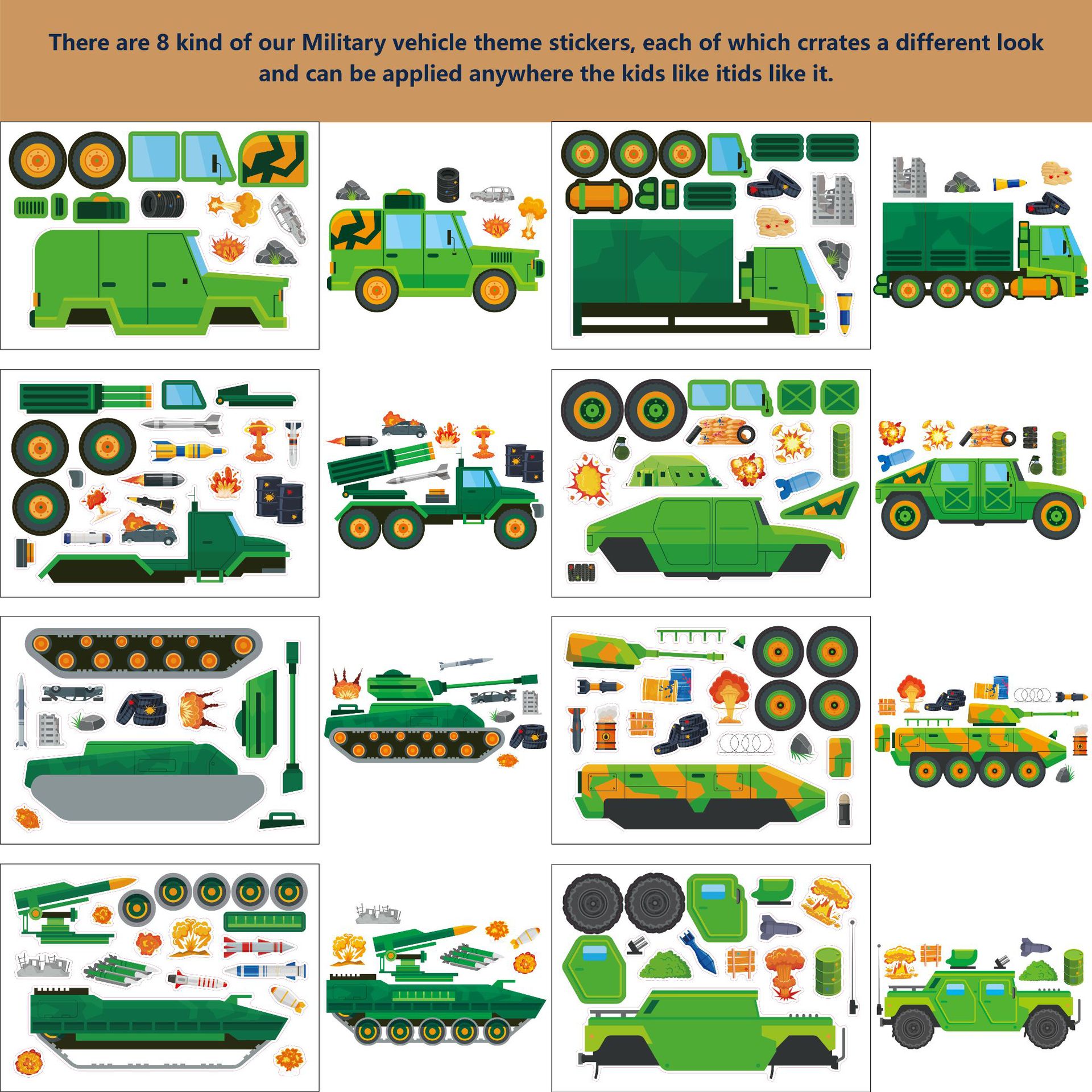 There are 8 kind of our Military vehicle theme stickers, each of which crrates a different look and can be applied anywhere the kids like itids like it.