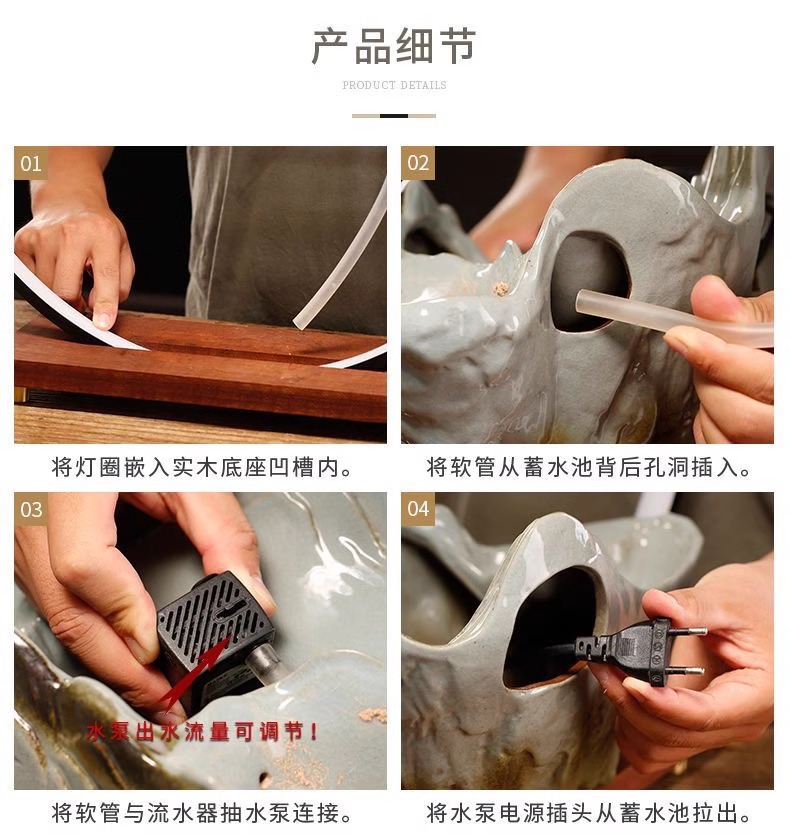 产品细节

PRODUCT DETAILS

01

将灯圈嵌入实木底座凹槽内。

02

将软管从蓄水池背后孔洞插入。

03

水泵出水流量可调节！

将软管与流水器抽水泵连接。

04

将水泵电源插头从蓄水池拉出。