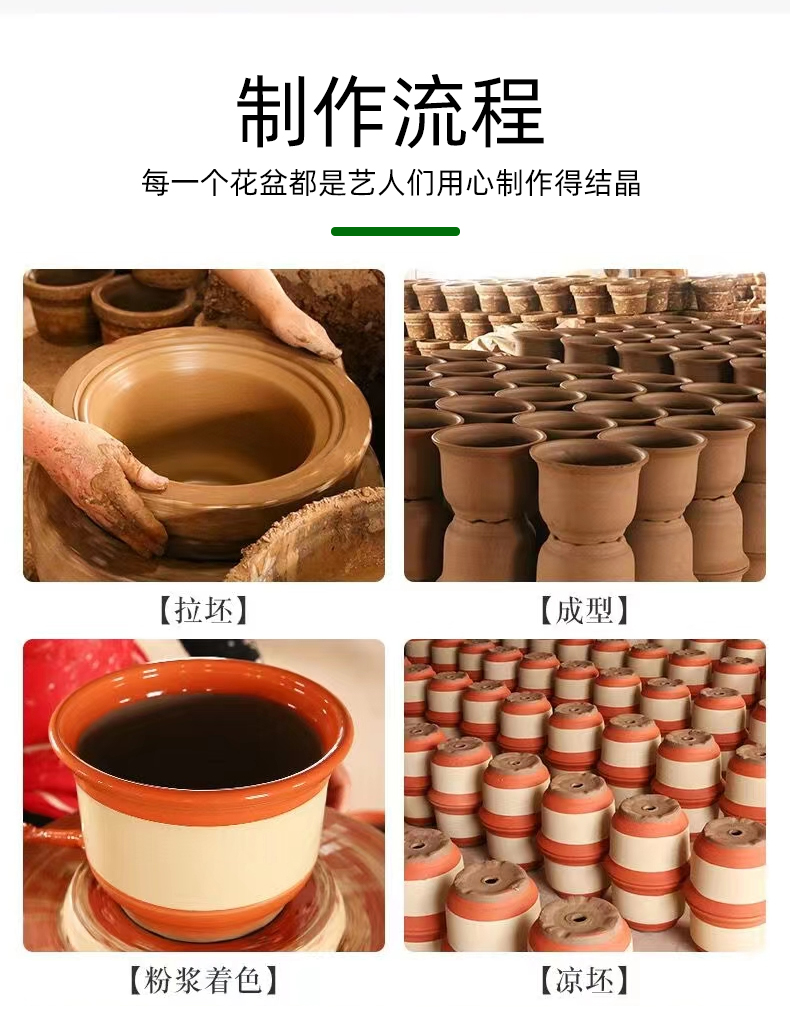 制作流程

每一个花盆都是艺人们用心制作得结晶

【拉坯】

【成型】

【粉浆着色】

【凉坯】