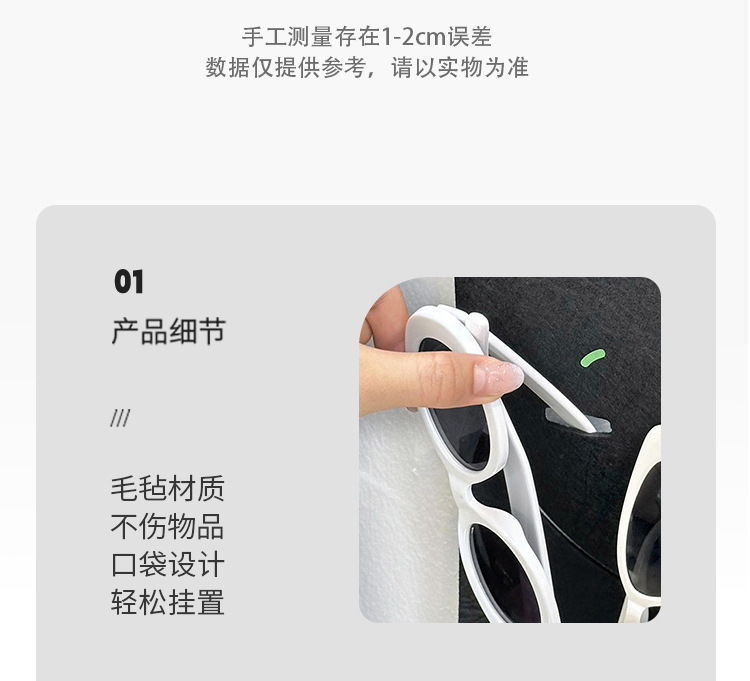 手工测量存在1-2cm误差
数据仅提供参考，请以实物为准

01
产品细节

///

毛毡材质
不伤物品
口袋设计
轻松挂置