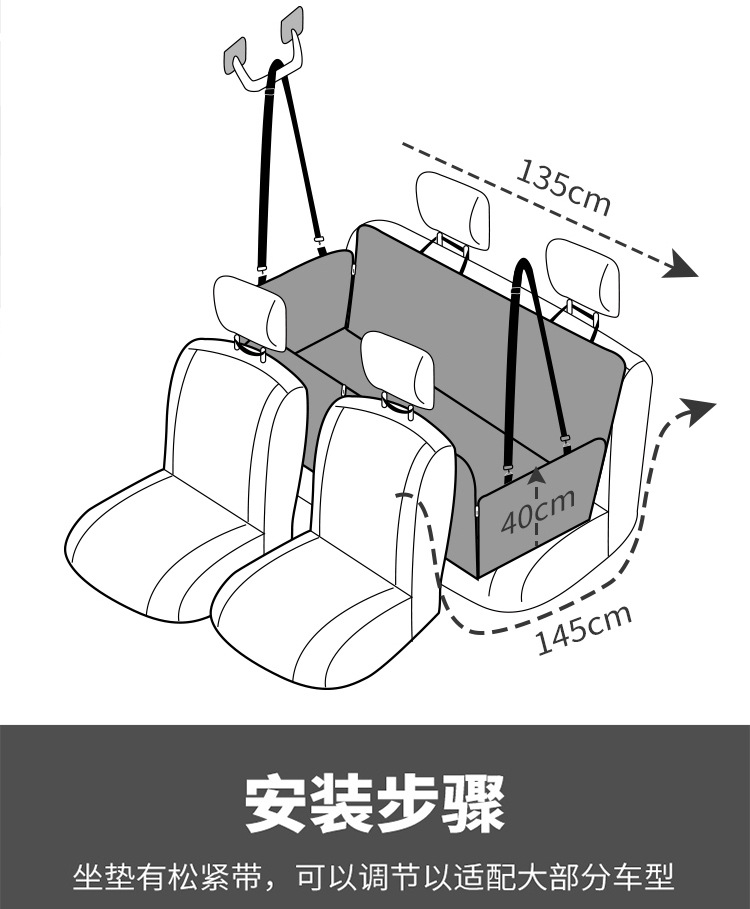 135cm

40cm

145cm

安装步骤

坐垫有松紧带，可以调节以适配大部分车型