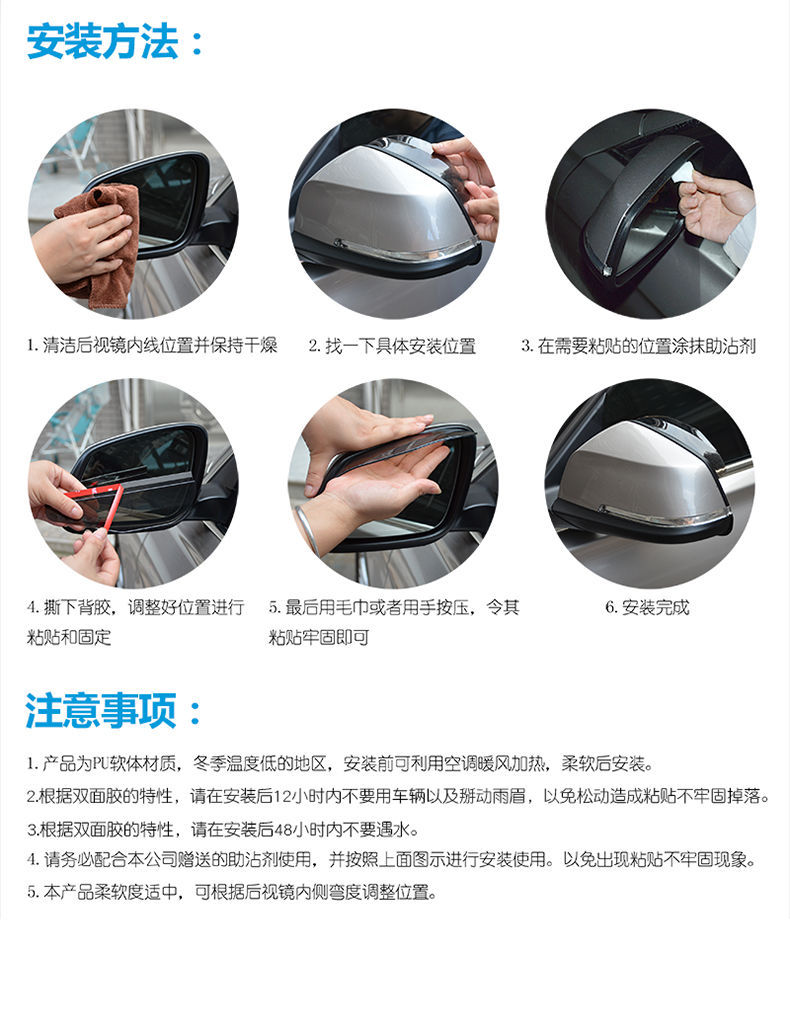 安装方法：

1. 清洁后视镜内线位置并保持干燥

2. 找一下具体安装位置

3. 在需要粘贴的位置涂抹助沾剂

4. 撕下背胶，调整好位置进行粘贴和固定

5. 最后用毛巾或者用手按压，令其粘贴牢固即可

6. 安装完成

注意事项：

1. 产品为PU软体材质，冬季温度低的地区，安装前可利用空调暖风加热，柔软后安装。

2.根据双面胶的特性，请在安装后12小时内不要用车辆以及掰动雨眉，以免松动造成粘贴不牢固掉落。

3.根据双面胶的特性，请在安装后48小时内不要遇水。

4. 请务必配合本公司赠送的助沾剂使用，并按照上面图示进行安装使用。以免出现粘贴不牢固现象。

5. 本产品柔软度适中，可根据后视镜内侧弯度调整位置。