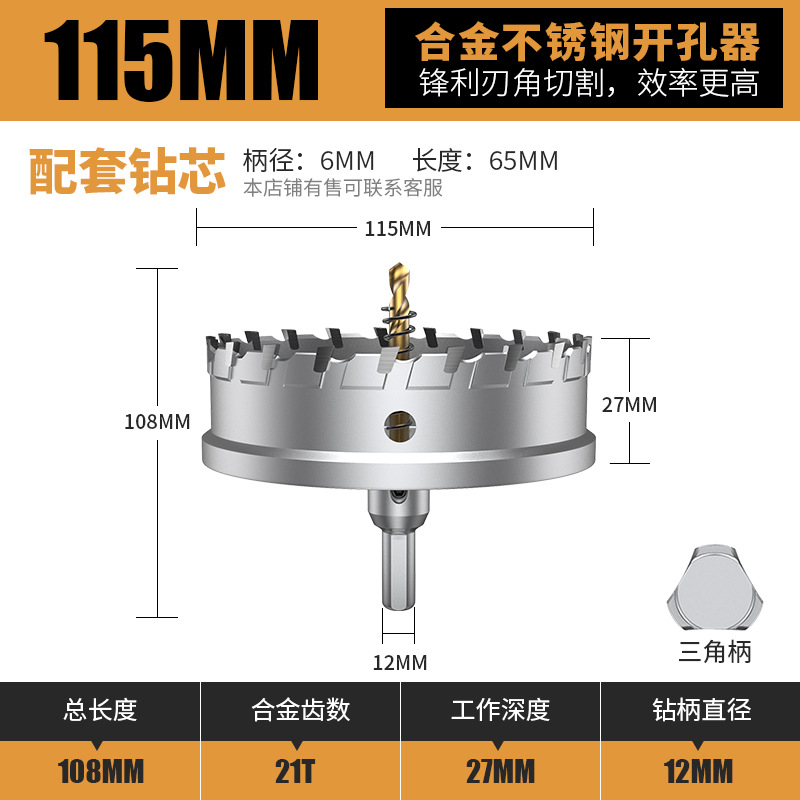 115MM

合金不锈钢开孔器
锋利刃角切割，效率更高

配套钻芯 柄径：6MM 长度：65MM
本店铺有售可联系客服

115MM

108MM

27MM

12MM

三角柄

| 总长度 | 合金齿数 | 工作深度 | 钻柄直径 |
|---|---|---|---|
| 108MM | 21T | 27MM | 12MM |