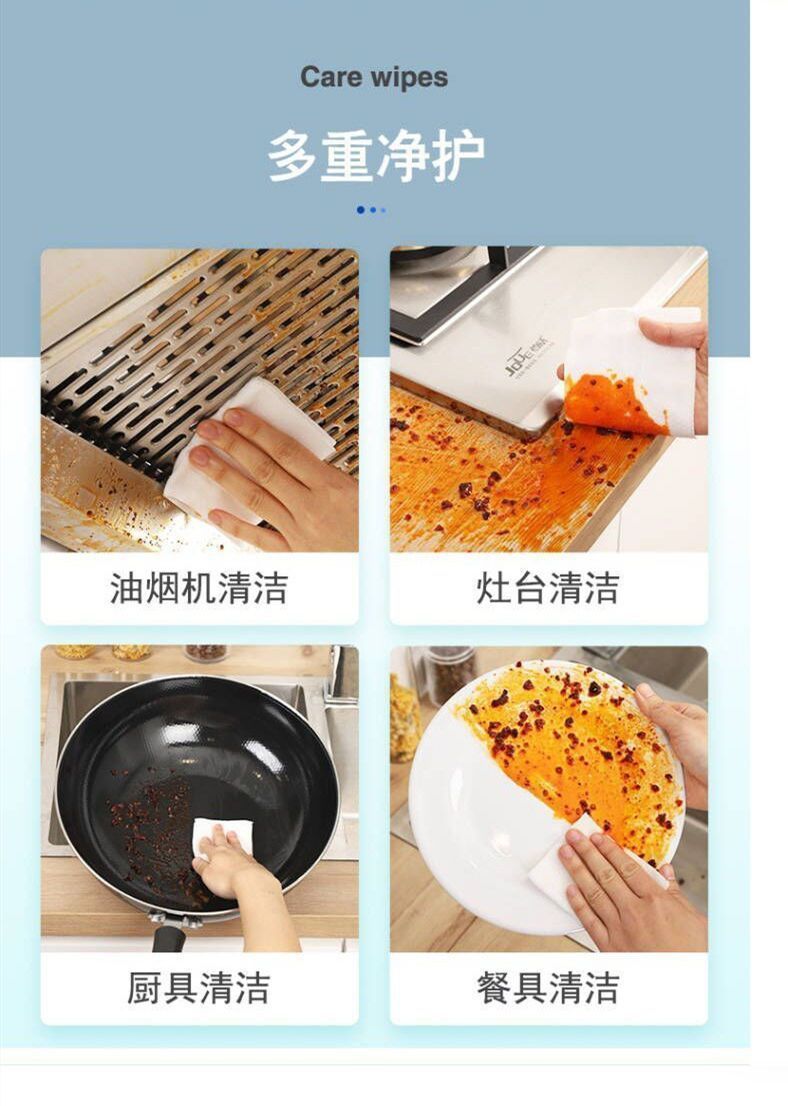 Care wipes

多重净护

油烟机清洁

灶台清洁

厨具清洁

餐具清洁