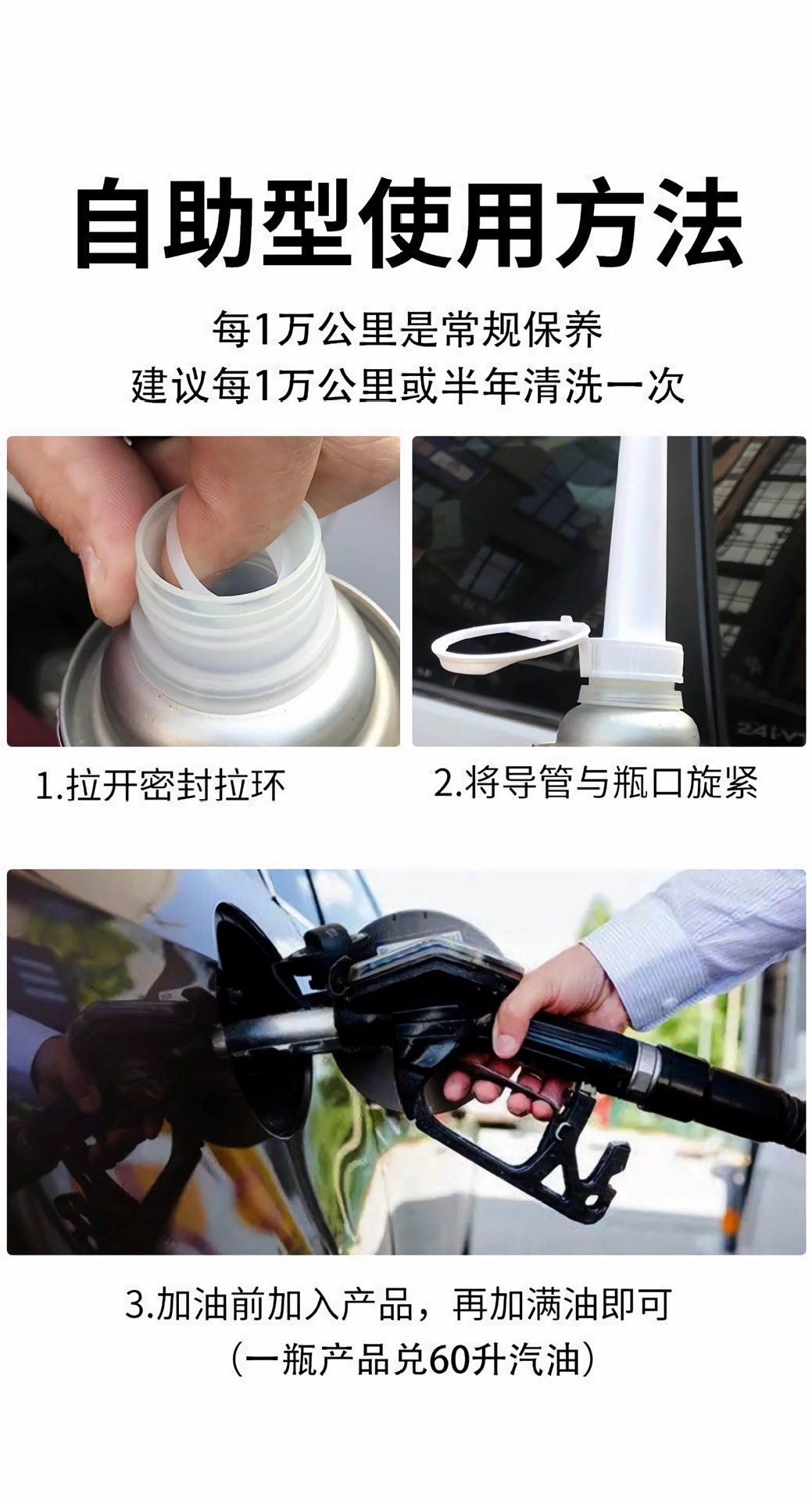 自助型使用方法

每1万公里是常规保养
建议每1万公里或半年清洗一次

1.拉开密封拉环

2.将导管与瓶口旋紧

3.加油前加入产品，再加满油即可
（一瓶产品兑60升汽油）