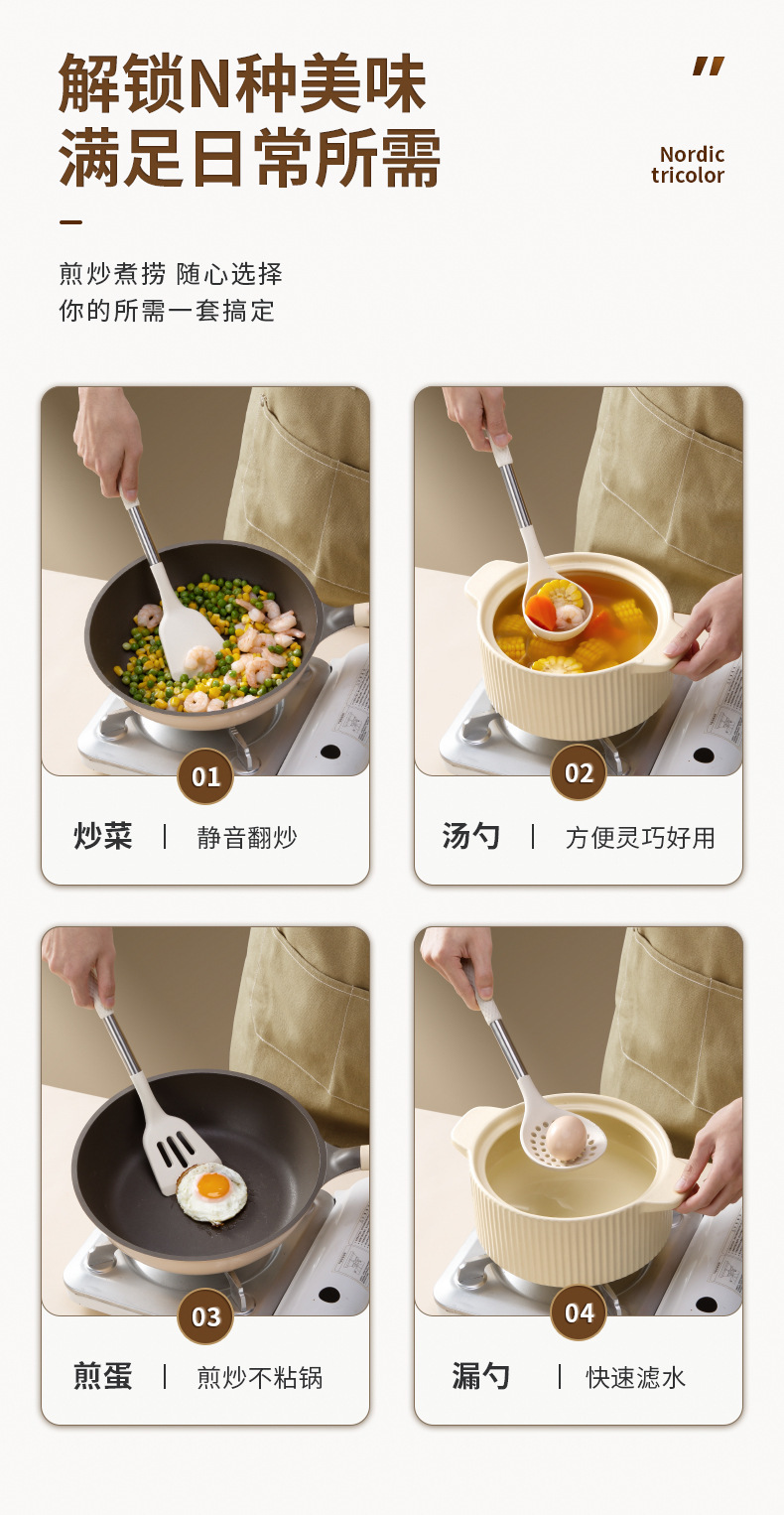 解锁N种美味
满足日常所需

"
Nordic tricolor

煎炒煮捞 随心选择
你的所需一套搞定

01
炒菜 | 静音翻炒

02
汤勺 | 方便灵巧好用

03
煎蛋 | 煎炒不粘锅

04
漏勺 | 快速滤水