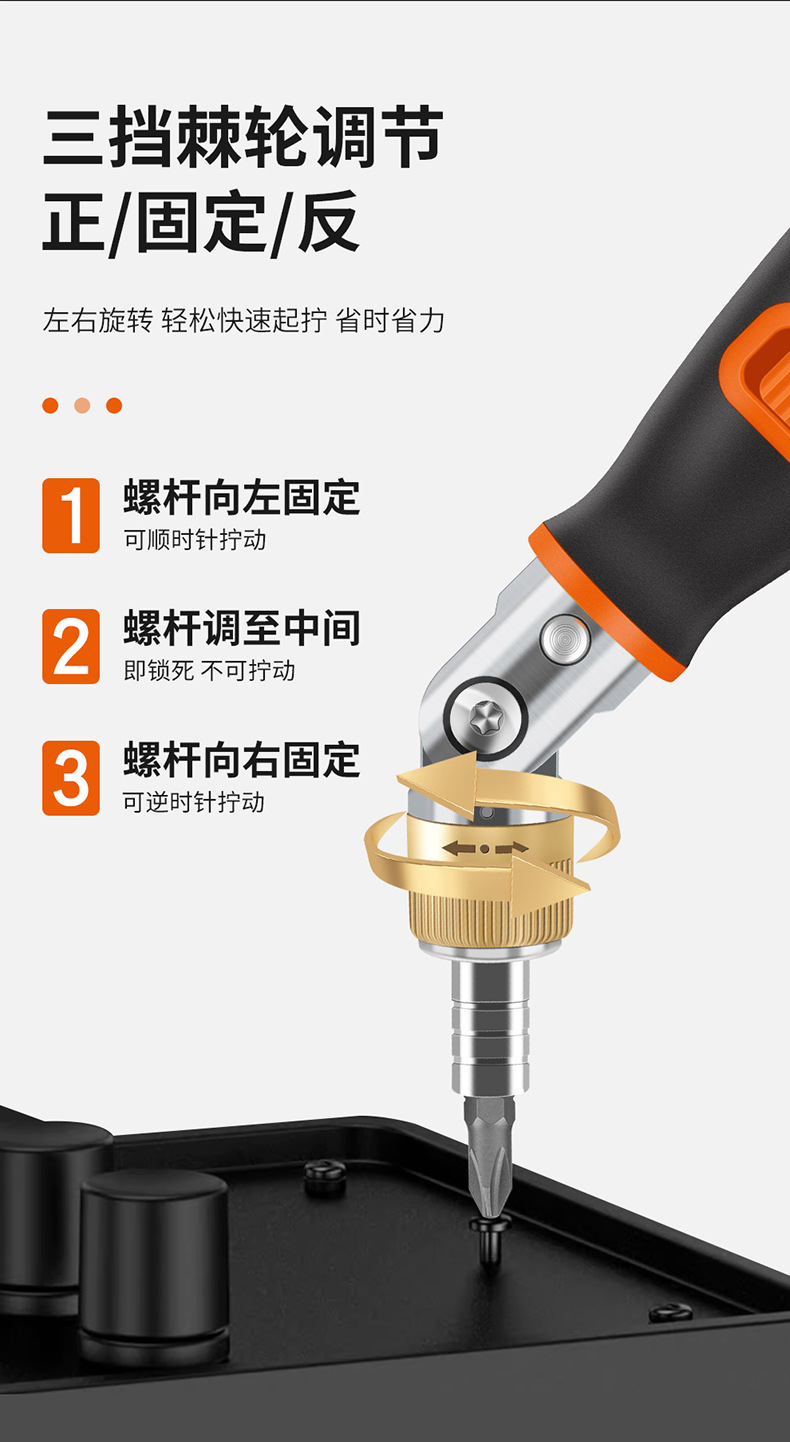 三挡棘轮调节
正/固定/反

左右旋转 轻松快速起拧 省时省力

1 螺杆向左固定
可顺时针拧动

2 螺杆调至中间
即锁死 不可拧动

3 螺杆向右固定
可逆时针拧动