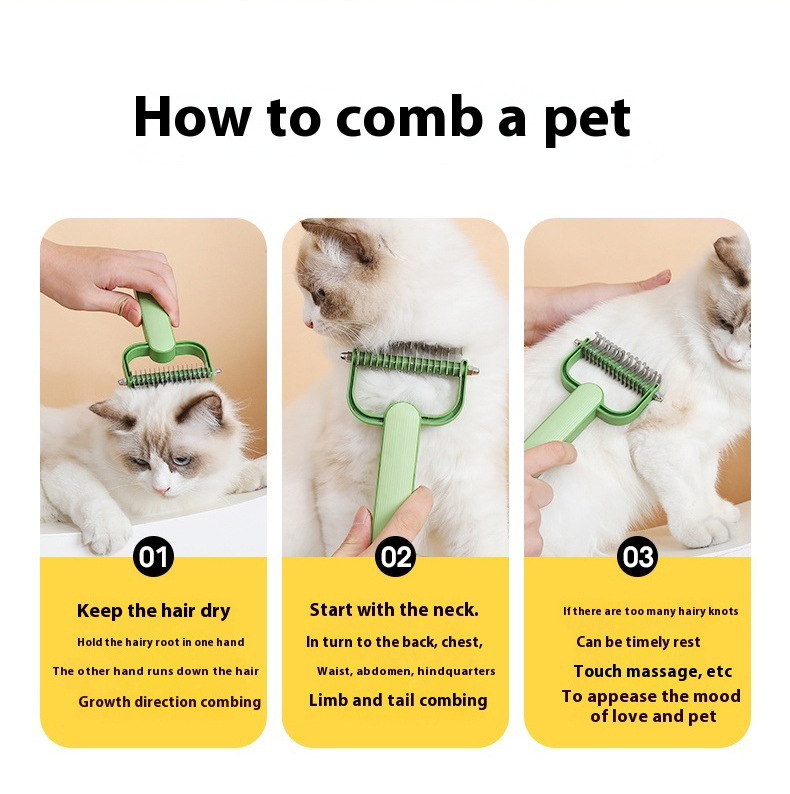 How to comb a pet

01

Keep the hair dry

Hold the hairy root in one hand

The other hand runs down the hair

Growth direction combing

02

Start with the neck.

In turn to the back, chest,

Waist, abdomen, hindquarters

Limb and tail combing

03

If there are too many hairy knots

Can be timely rest

Touch massage, etc

To appease the mood of love and pet