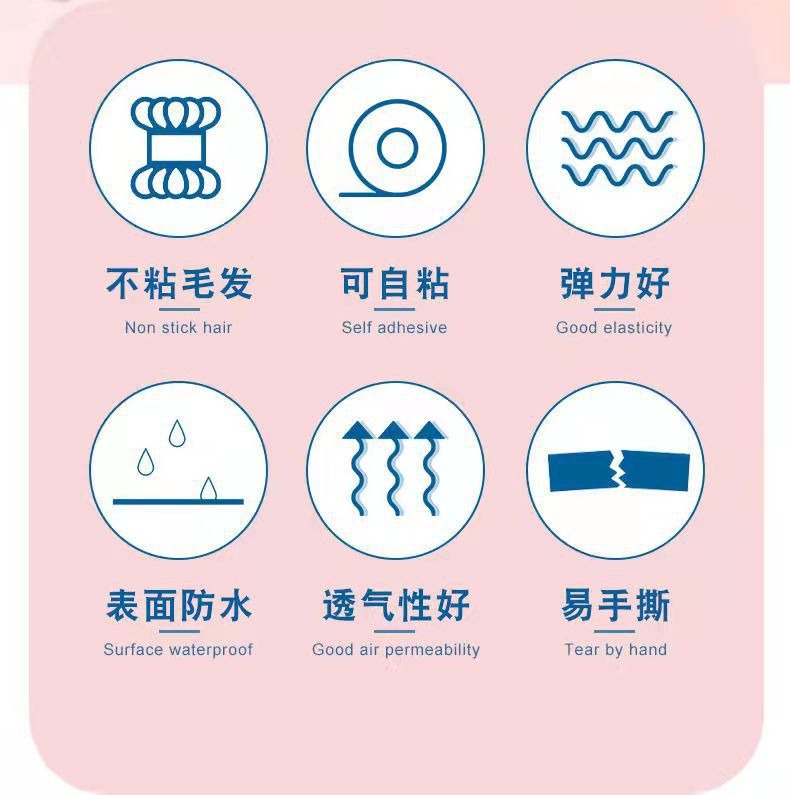 不粘毛发
Non stick hair

可自粘
Self adhesive

弹力好
Good elasticity

表面防水
Surface waterproof

透气性好
Good air permeability

易手撕
Tear by hand