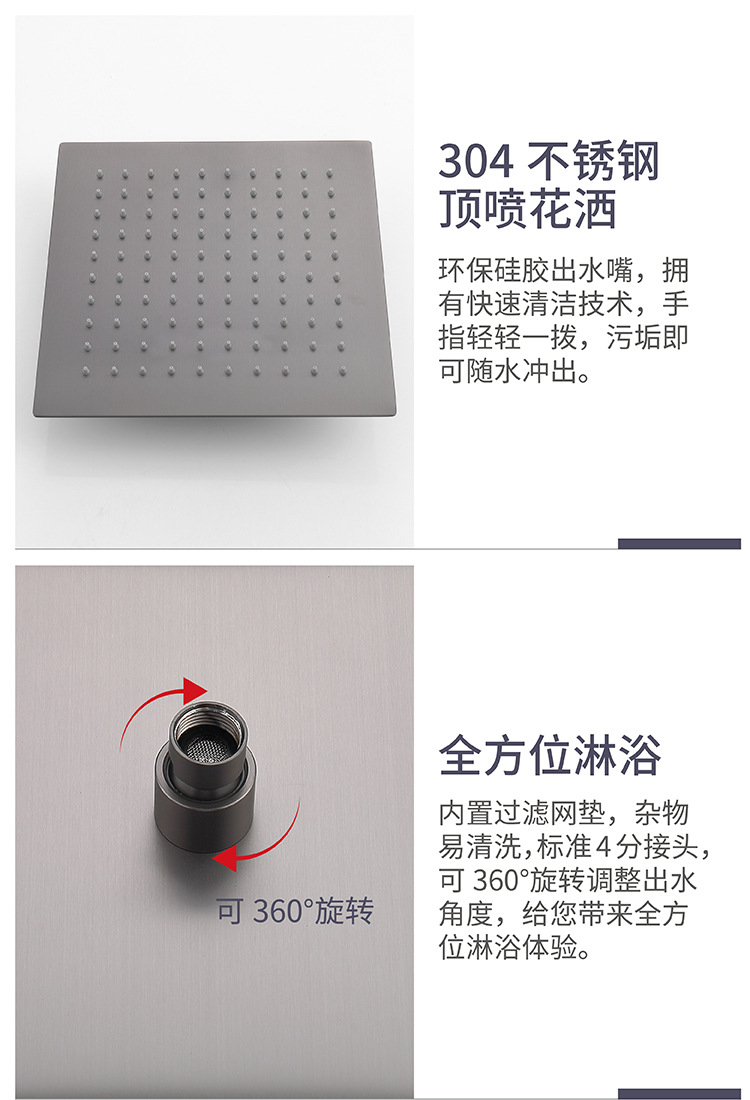 304 不锈钢
顶喷花洒

环保硅胶出水嘴，拥有快速清洁技术，手指轻轻一拨，污垢即可随水冲出。

可 360°旋转

全方位淋浴

内置过滤网垫，杂物易清洗，标准4分接头，可 360°旋转调整出水角度，给您带来全方位淋浴体验。