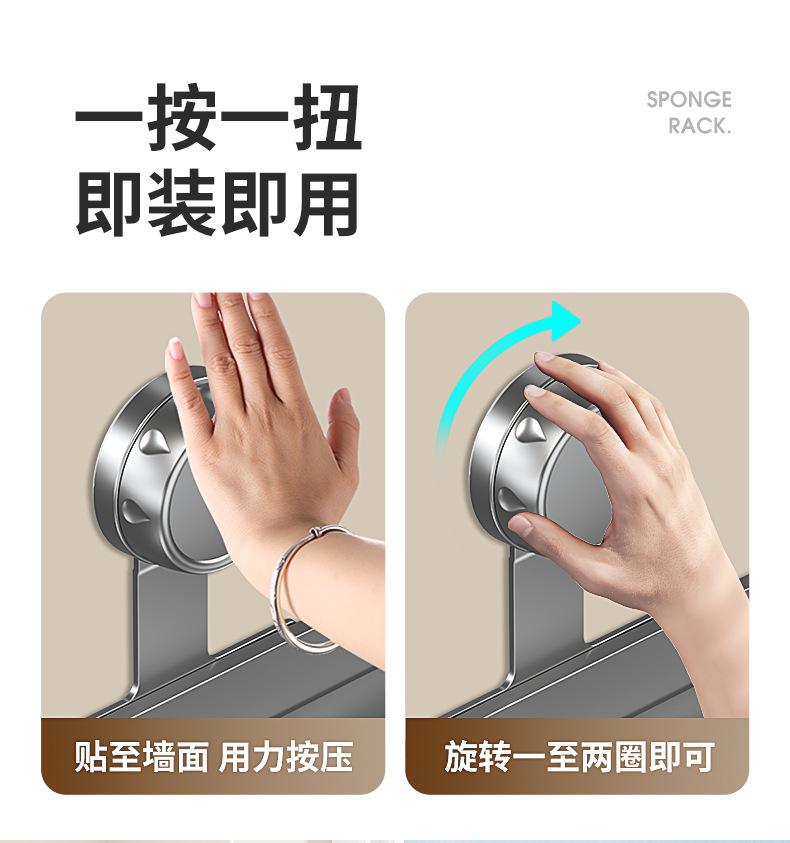 一按一扭
即装即用

SPONGE
RACK.

贴至墙面 用力按压

旋转一至两圈即可