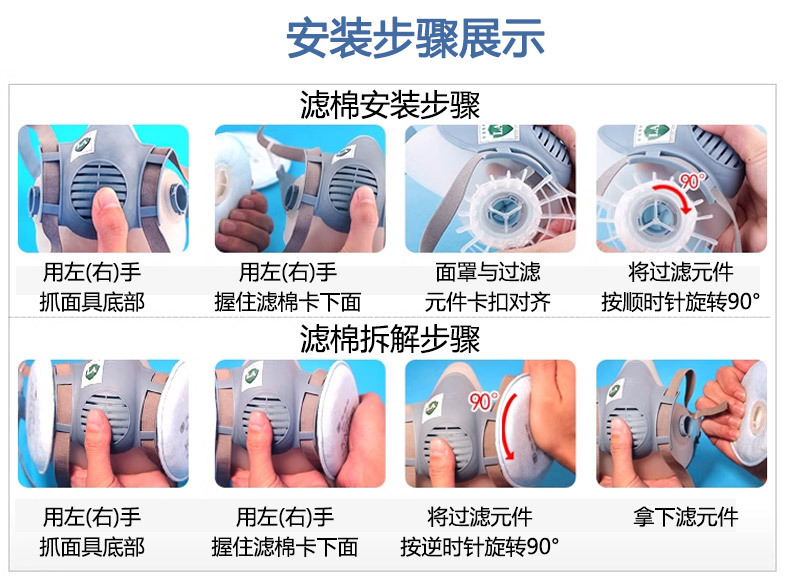 安装步骤展示

滤棉安装步骤

90°

用左(右)手
抓面具底部

用左(右)手
握住滤棉卡下面

面罩与过滤
元件卡扣对齐

将过滤元件
按顺时针旋转90°

滤棉拆解步骤

90°

用左(右)手
抓面具底部

用左(右)手
握住滤棉卡下面

将过滤元件
按逆时针旋转90°

拿下滤元件