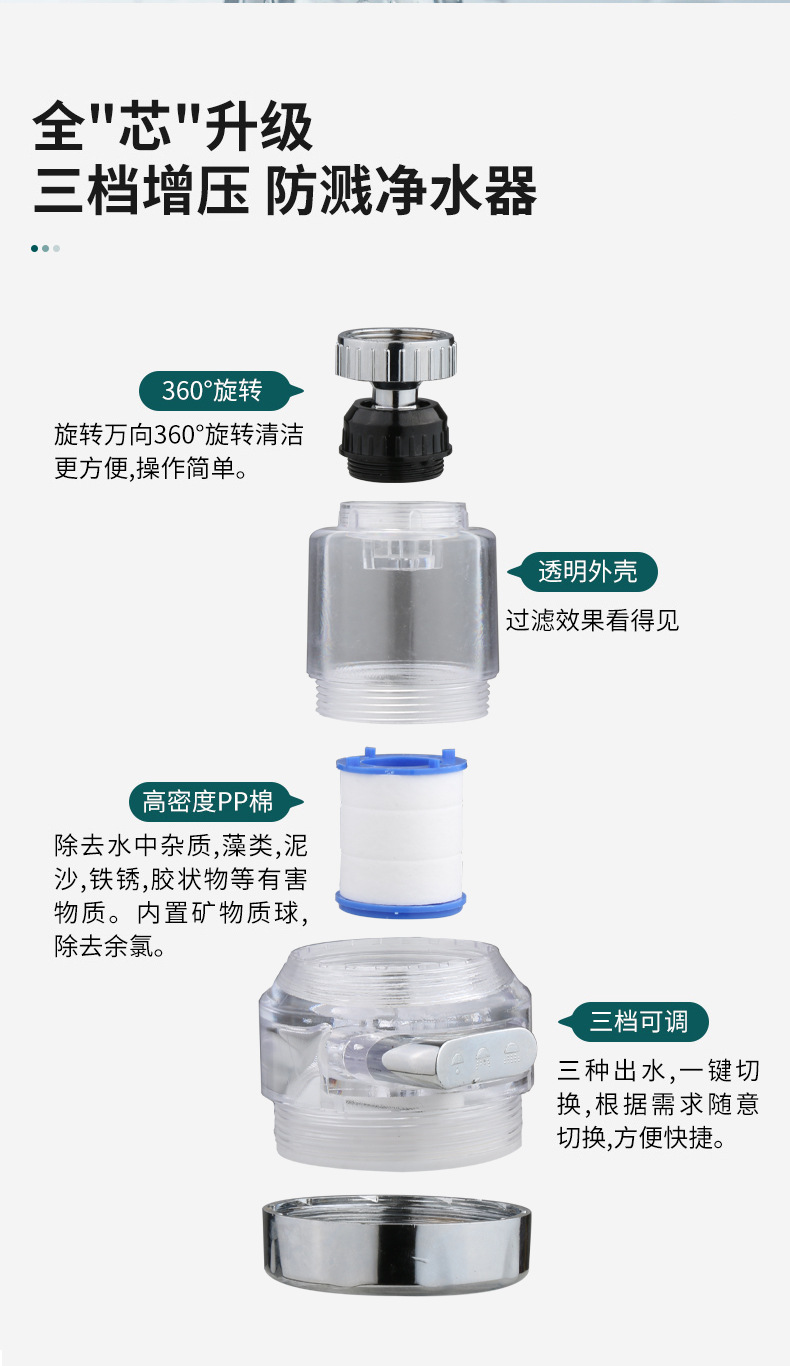 全"芯"升级
三档增压 防溅净水器

360°旋转
旋转万向360°旋转清洁更方便,操作简单。

透明外壳
过滤效果看得见

高密度PP棉
除去水中杂质,藻类,泥沙,铁锈,胶状物等有害物质。内置矿物质球,除去余氯。

三档可调
三种出水,一键切换,根据需求随意切换,方便快捷。