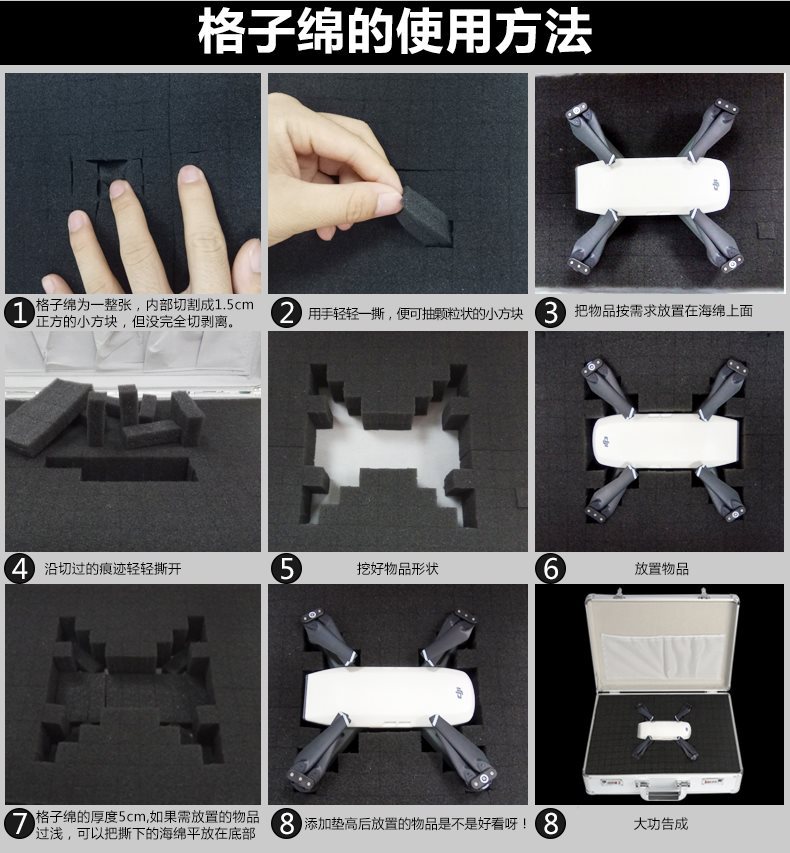 格子绵的使用方法

1 格子绵为一整张，内部切割成1.5cm正方的小方块，但没完全切剥离。

2 用手轻轻一撕，便可抽颗粒状的小方块

3 把物品按需求放置在海绵上面

4 沿切过的痕迹轻轻撕开

5 挖好物品形状

6 放置物品

7 格子绵的厚度5cm,如果需放置的物品过浅，可以把撕下的海绵平放在底部

8 添加垫高后放置的物品是不是好看呀！

8 大功告成