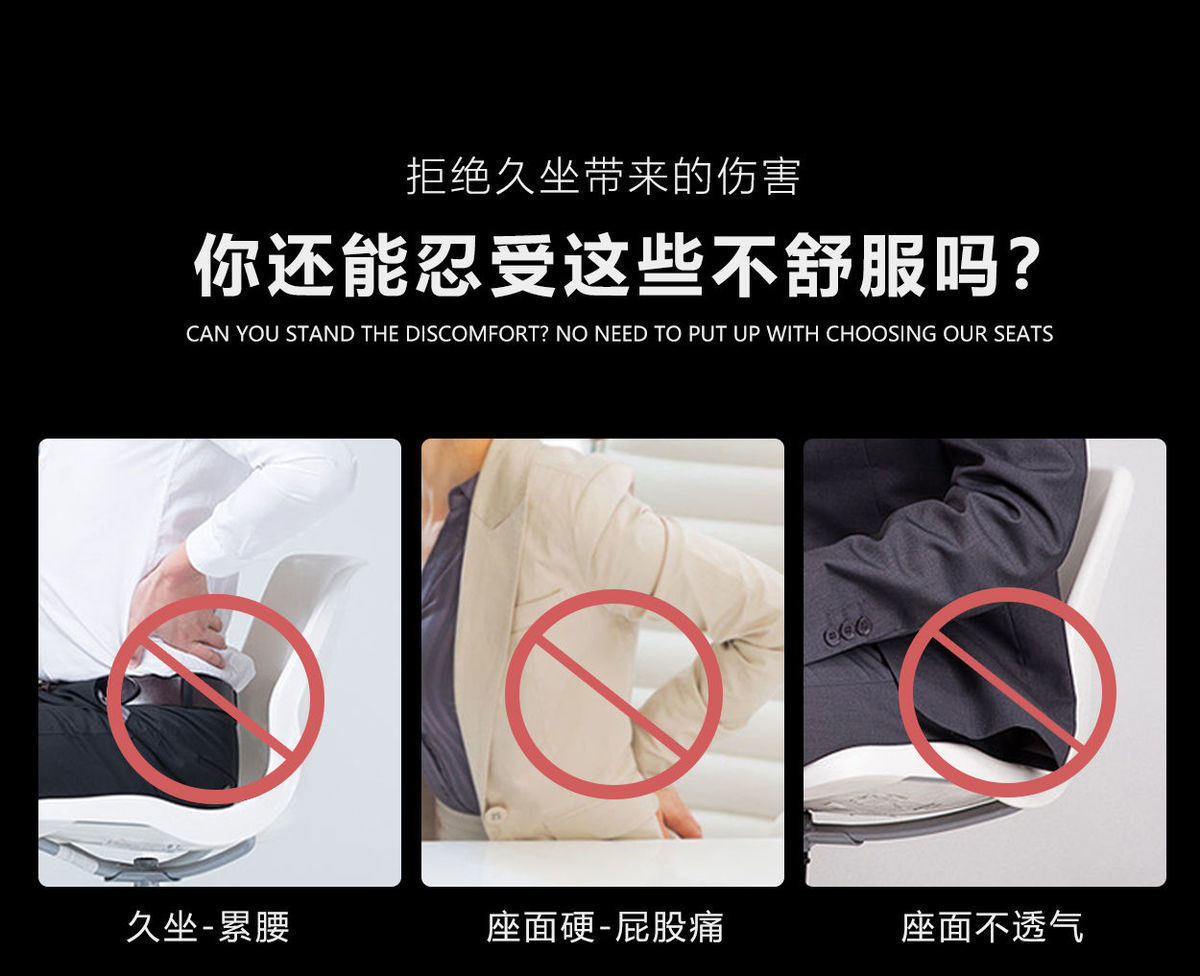 拒绝久坐带来的伤害

你还能忍受这些不舒服吗？

CAN YOU STAND THE DISCOMFORT? NO NEED TO PUT UP WITH CHOOSING OUR SEATS

久坐-累腰

座面硬-屁股痛

座面不透气