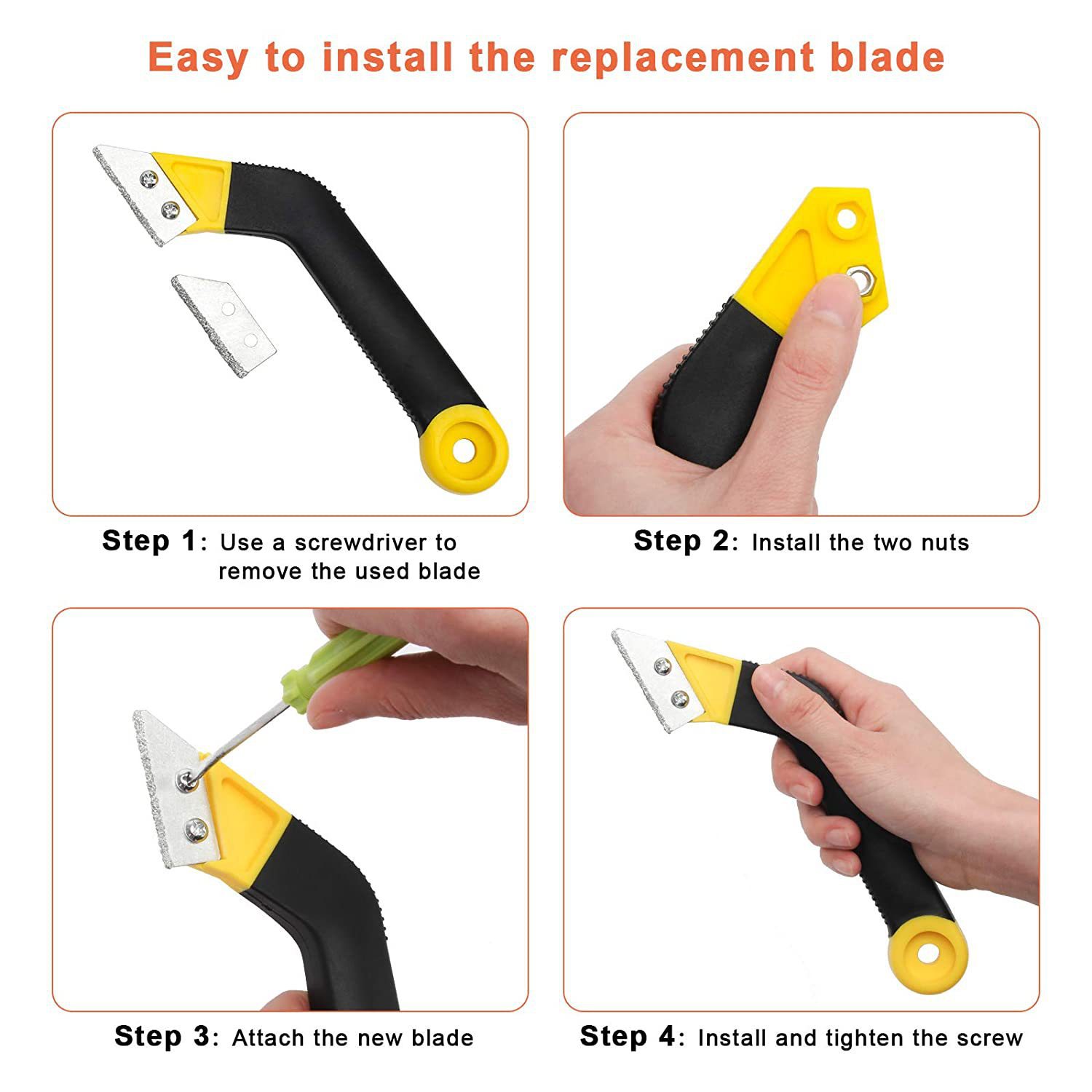 Easy to install the replacement blade

Step 1: Use a screwdriver to remove the used blade

Step 2: Install the two nuts

Step 3: Attach the new blade

Step 4: Install and tighten the screw