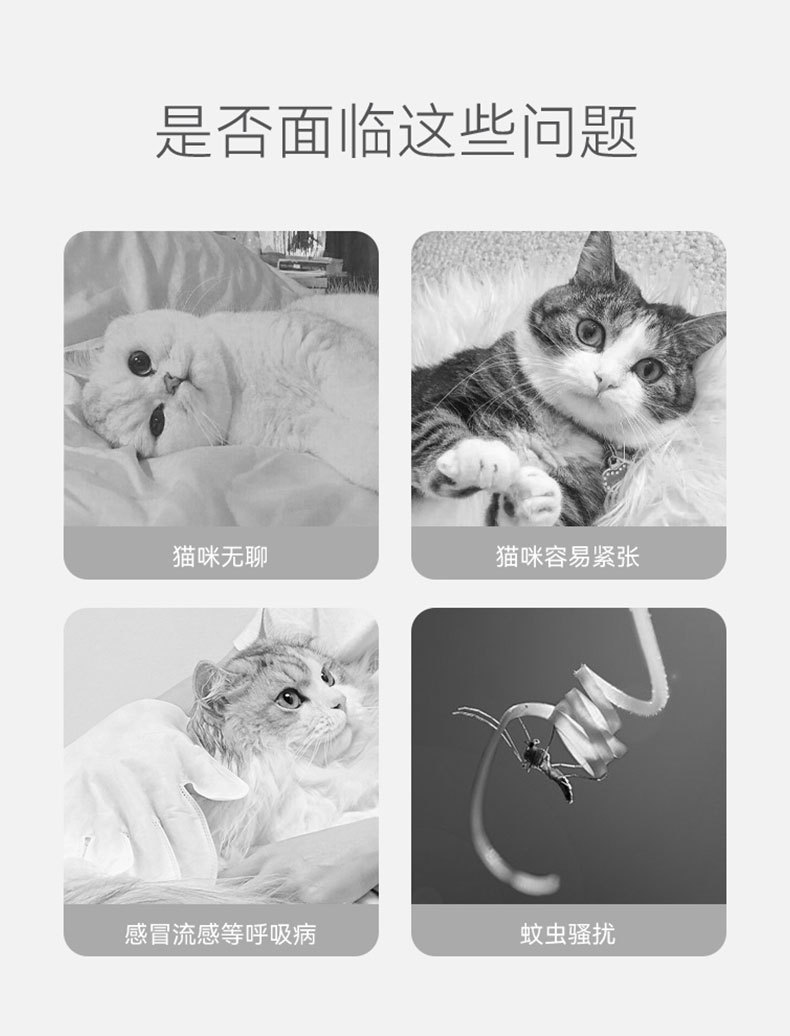 是否面临这些问题

猫咪无聊

猫咪容易紧张

感冒流感等呼吸病

蚊虫骚扰