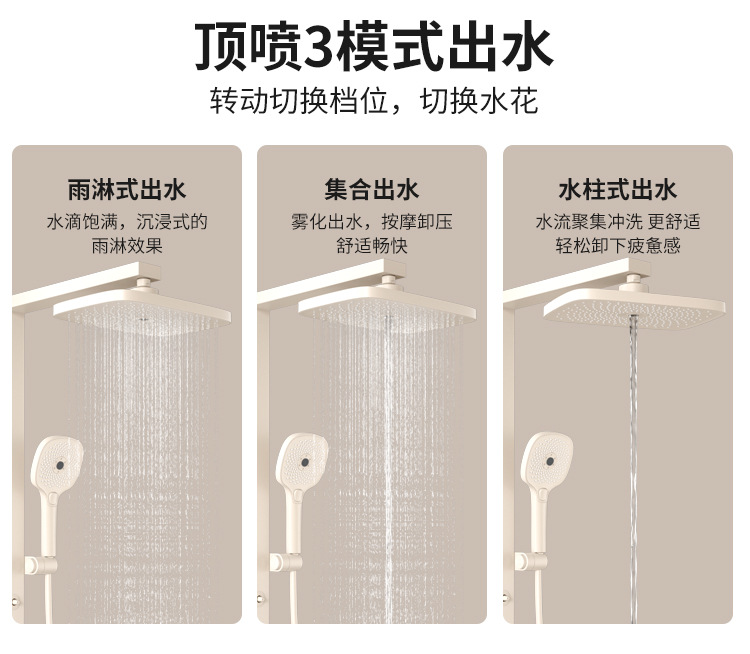 顶喷3模式出水

转动切换档位，切换水花

雨淋式出水

水滴饱满，沉浸式的雨淋效果

集合出水

雾化出水，按摩卸压舒适畅快

水柱式出水

水流聚集冲洗 更舒适轻松卸下疲惫感