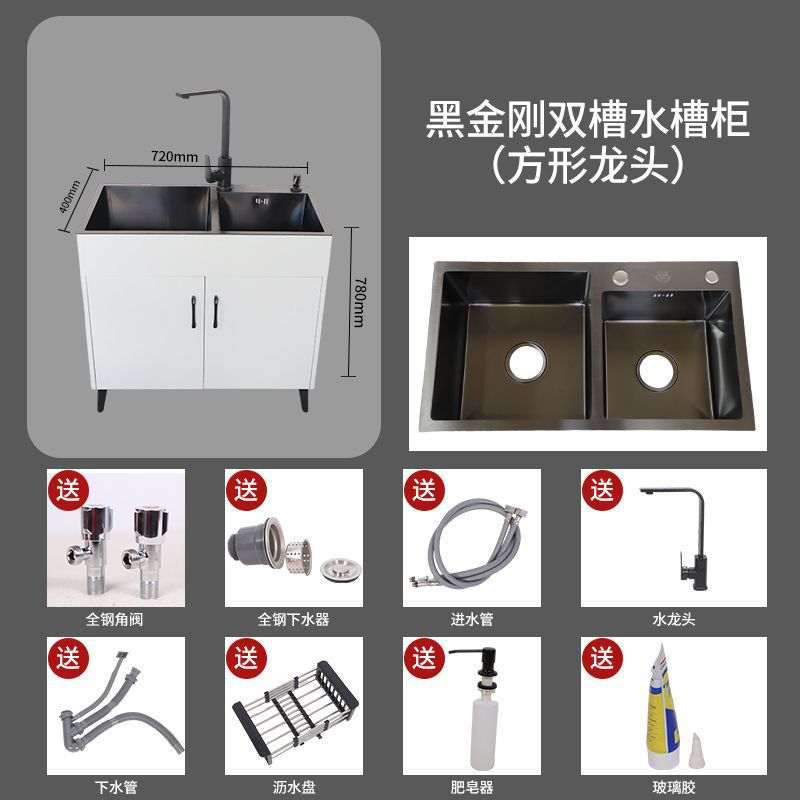 720mm
400mm
780mm

黑金刚双槽水槽柜
（方形龙头）

送
全钢角阀

送
全钢下水器

送
进水管

送
水龙头

送
下水管

送
沥水盘

送
肥皂器

送
玻璃胶