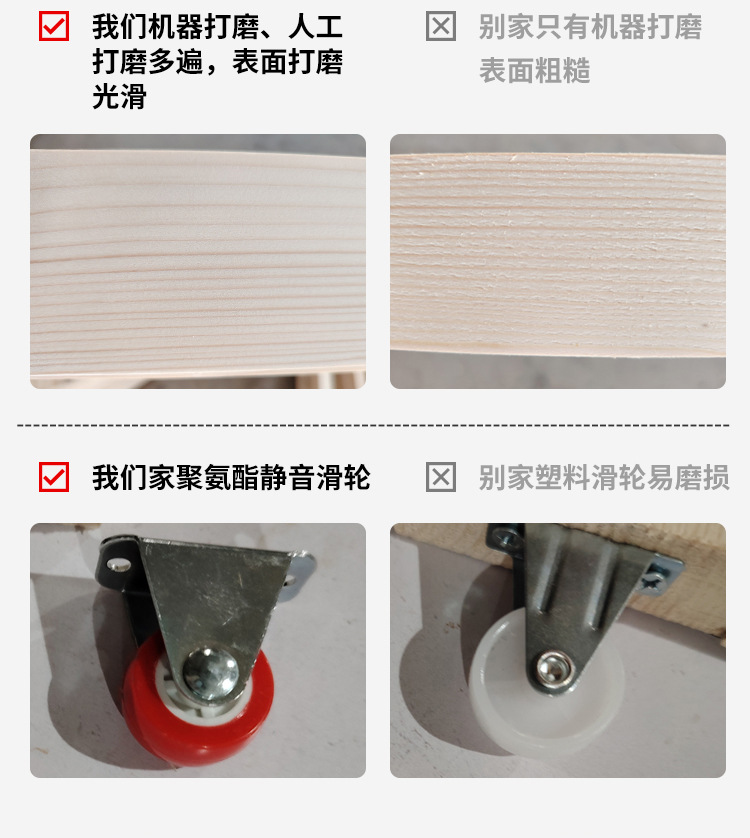 我们机器打磨、人工打磨多遍，表面打磨光滑

别家只有机器打磨表面粗糙

我们家聚氨酯静音滑轮

别家塑料滑轮易磨损