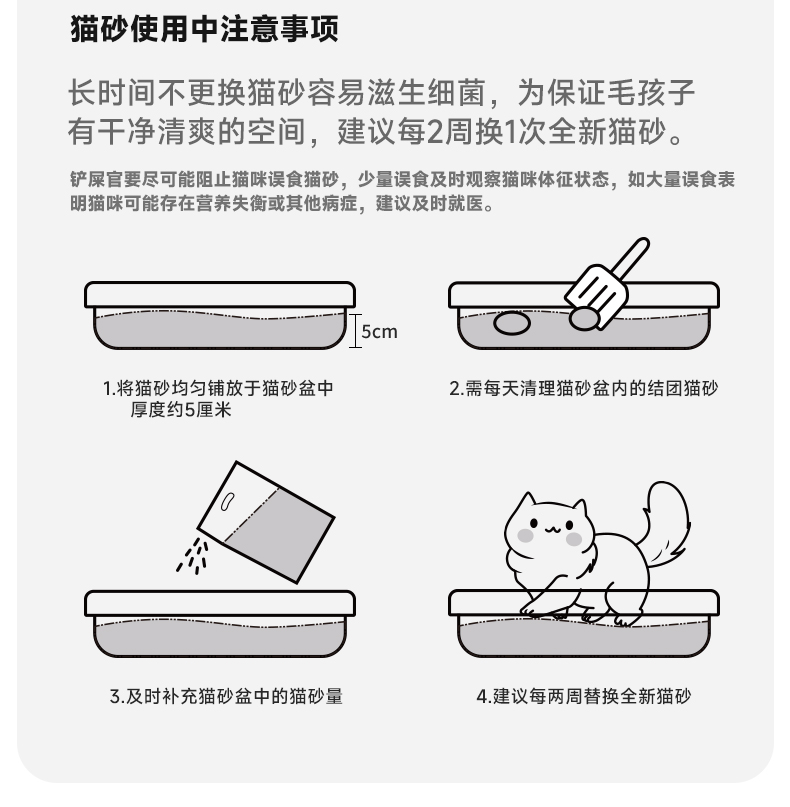 猫砂使用中注意事项

长时间不更换猫砂容易滋生细菌，为保证毛孩子有干净清爽的空间，建议每2周换1次全新猫砂。

铲屎官要尽可能阻止猫咪误食猫砂，少量误食及时观察猫咪体征状态，如大量误食表明猫咪可能存在营养失衡或其他病症，建议及时就医。

5cm

1.将猫砂均匀铺放于猫砂盆中厚度约5厘米

2.需每天清理猫砂盆内的结团猫砂

3.及时补充猫砂盆中的猫砂量

4.建议每两周替换全新猫砂