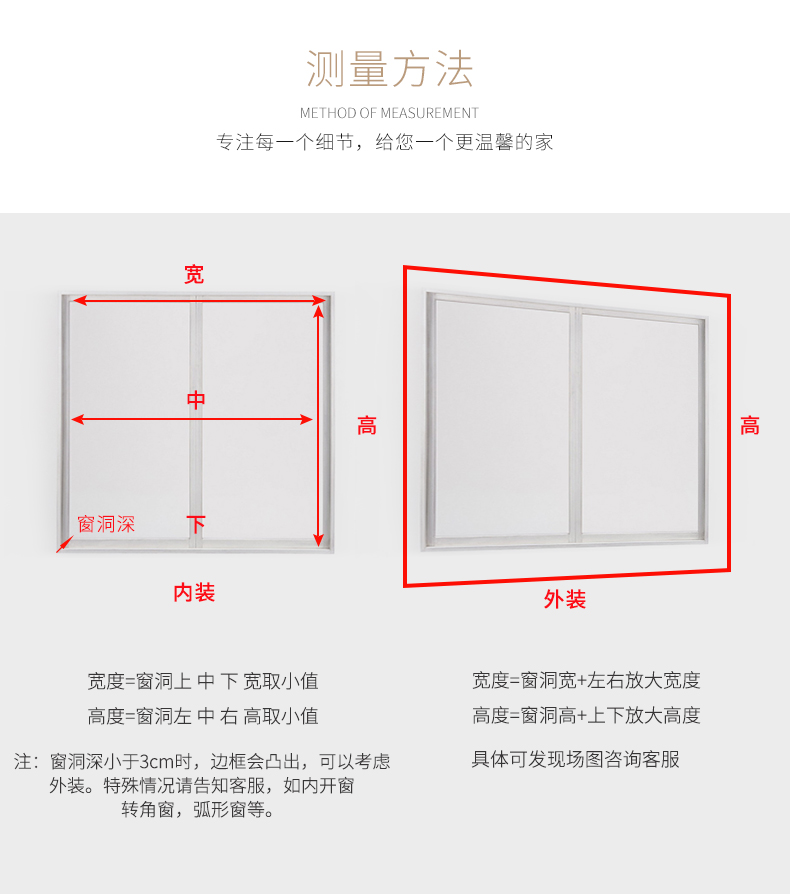 测量方法

METHOD OF MEASUREMENT

专注每一个细节，给您一个更温馨的家

宽

中

高

窗洞深

下

内装

高

外装

宽度=窗洞上 中 下 宽取小值

高度=窗洞左 中 右 高取小值

注：窗洞深小于3cm时，边框会凸出，可以考虑外装。特殊情况请告知客服，如内开窗转角窗，弧形窗等。

宽度=窗洞宽+左右放大宽度

高度=窗洞高+上下放大高度

具体可发现场图咨询客服