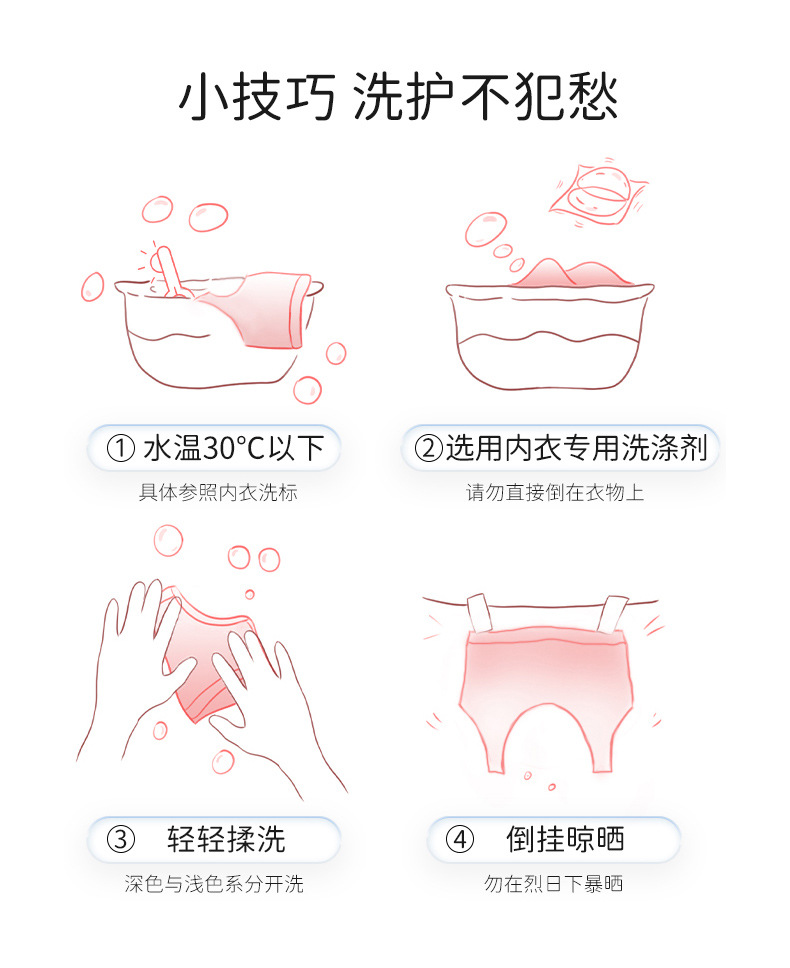 小技巧 洗护不犯愁

① 水温30°C以下

具体参照内衣洗标

②选用内衣专用洗涤剂

请勿直接倒在衣物上

③ 轻轻揉洗

深色与浅色系分开洗

④ 倒挂晾晒

勿在烈日下暴晒