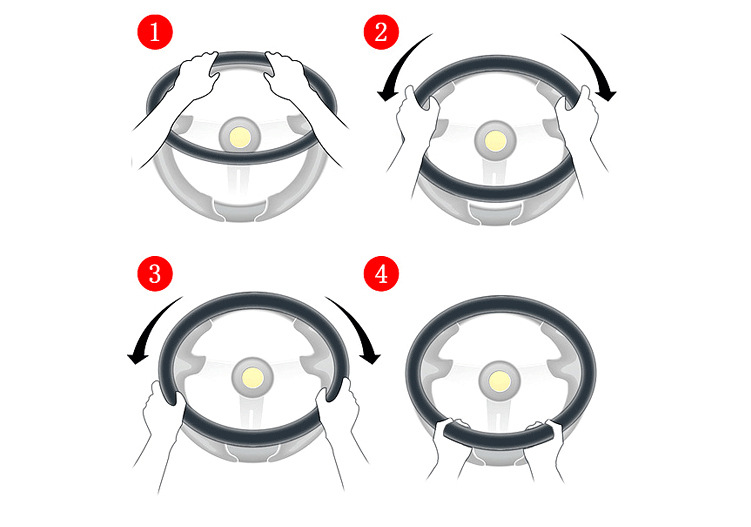 1

2

3

4