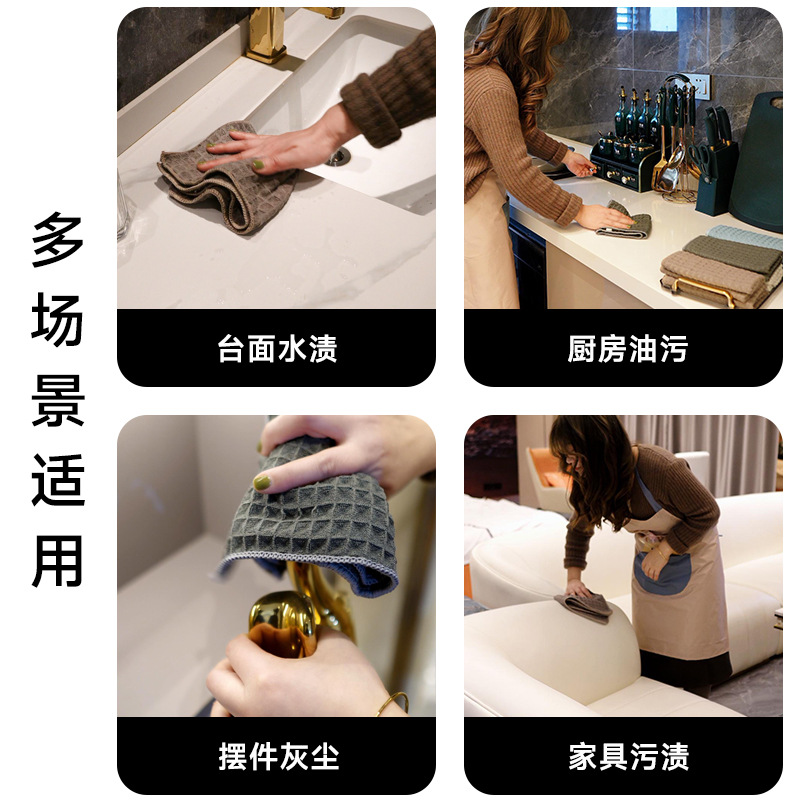 多场景适用

台面水渍

厨房油污

摆件灰尘

家具污渍