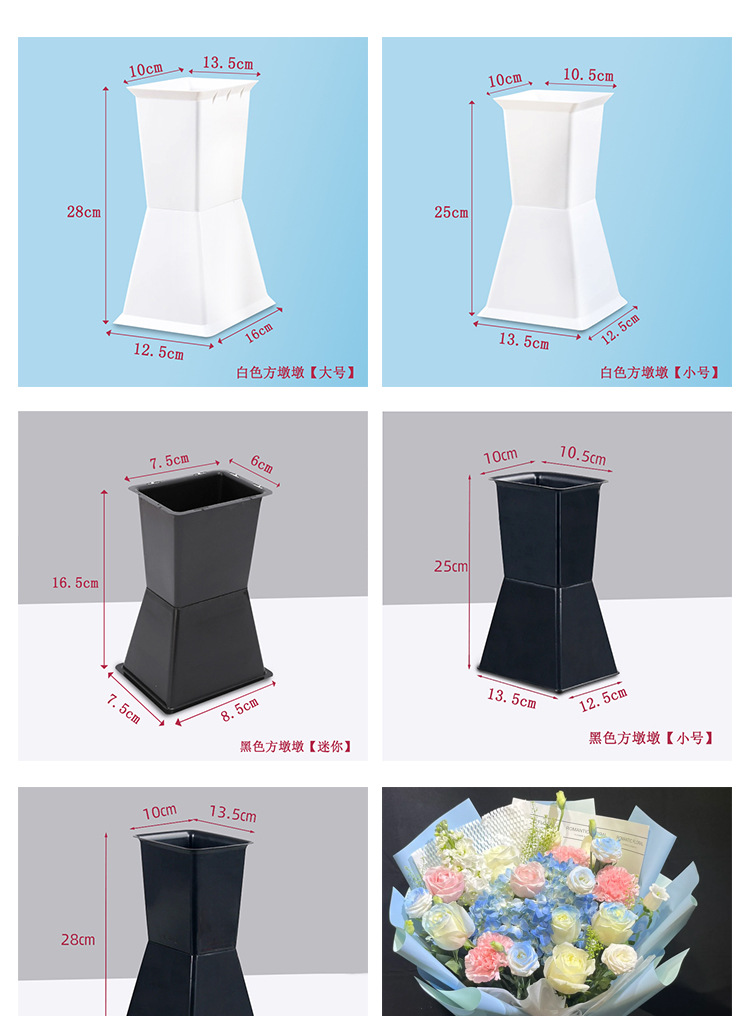 10cm 13.5cm
28cm
12.5cm 16cm
白色方墩墩【大号】

10cm 10.5cm
25cm
13.5cm 12.5cm
白色方墩墩【小号】

7.5cm 6cm
16.5cm
7.5cm 8.5cm
黑色方墩墩【迷你】

10cm 10.5cm
25cm
13.5cm 12.5cm
黑色方墩墩【小号】

10cm 13.5cm
28cm