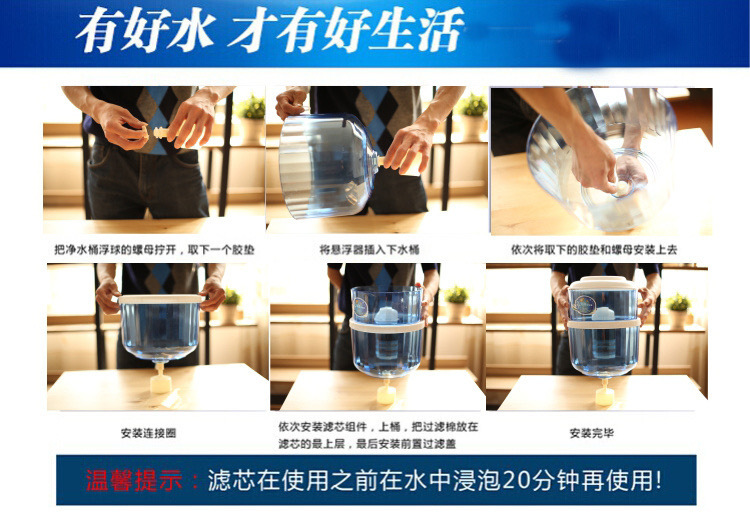 有好水 才有好生活

把净水桶浮球的螺母拧开，取下一个胶垫

将悬浮器插入下水桶

依次将取下的胶垫和螺母安装上去

安装连接圈

依次安装滤芯组件，上桶，把过滤棉放在滤芯的最上层，最后安装前置过滤盖

安装完毕

温馨提示：滤芯在使用之前在水中浸泡20分钟再使用!