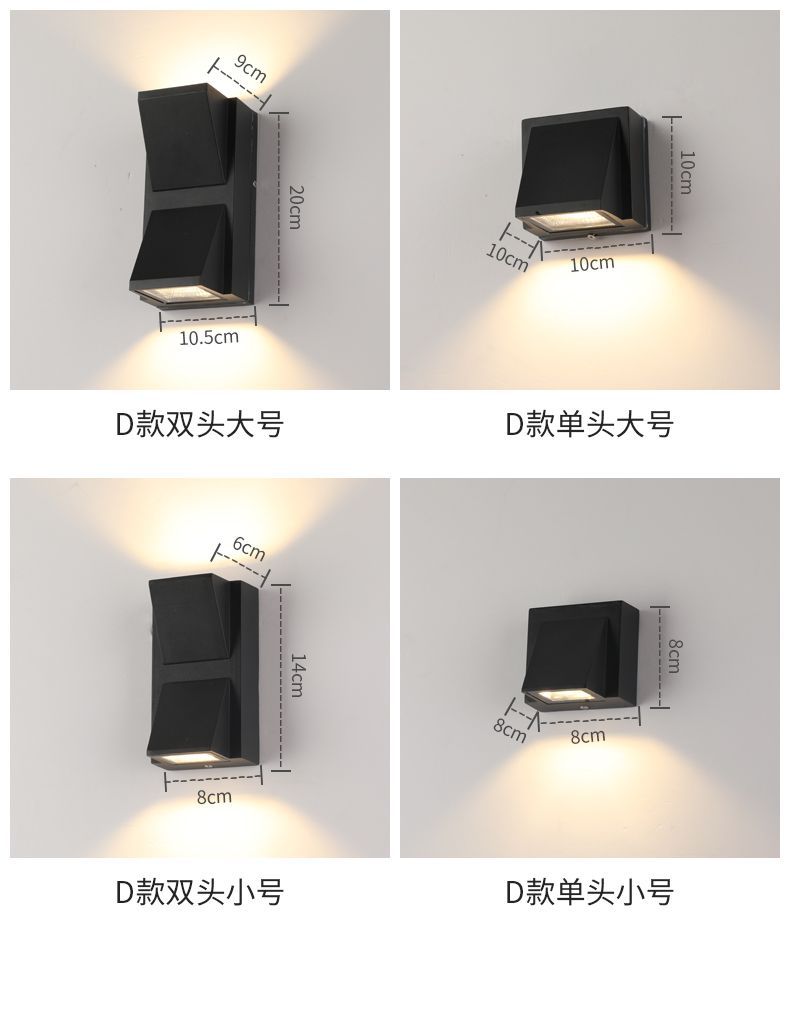 9cm
20cm
10.5cm

D款双头大号

10cm
10cm
10cm

D款单头大号

6cm
14cm
8cm

D款双头小号

8cm
8cm
8cm

D款单头小号