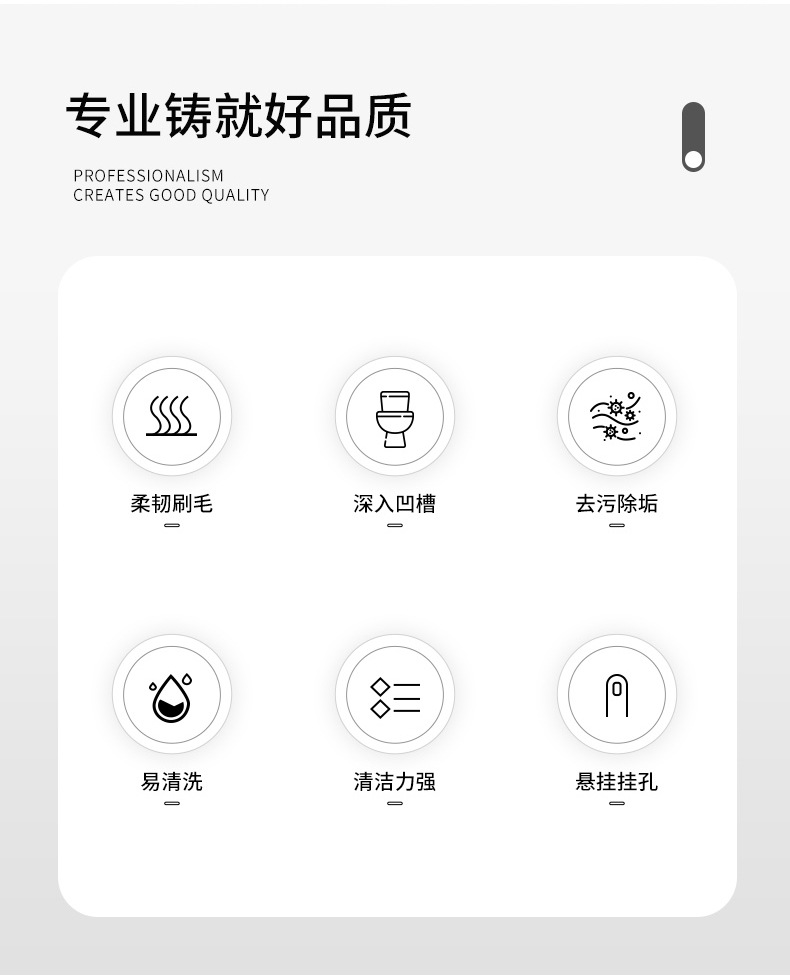 专业铸就好品质

PROFESSIONALISM
CREATES GOOD QUALITY

柔韧刷毛

深入凹槽

去污除垢

易清洗

清洁力强

悬挂挂孔