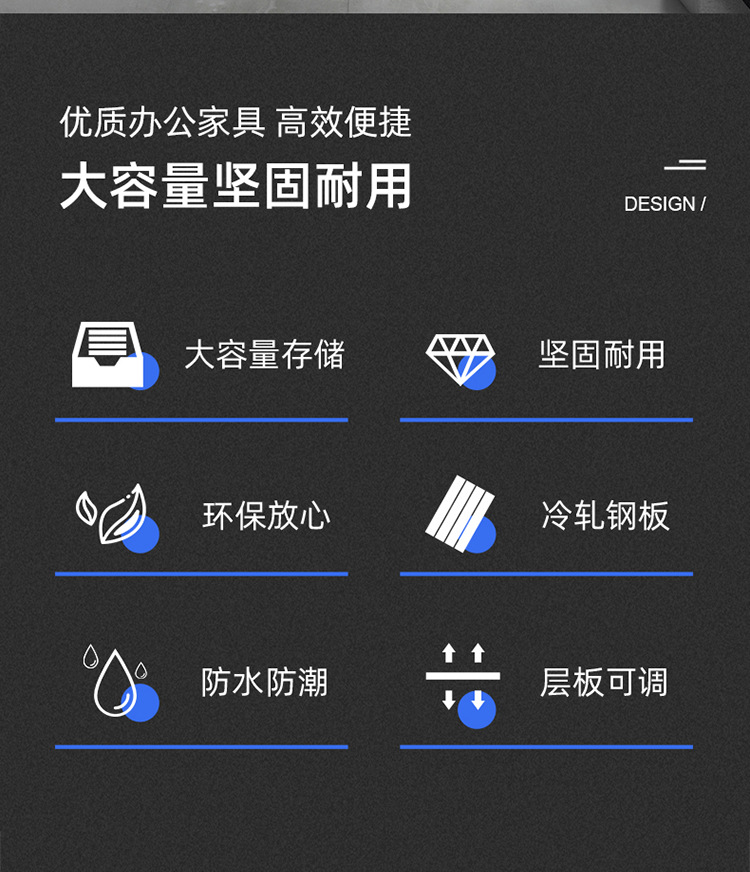 优质办公家具 高效便捷

大容量坚固耐用

DESIGN /

大容量存储

坚固耐用

环保放心

冷轧钢板

防水防潮

层板可调