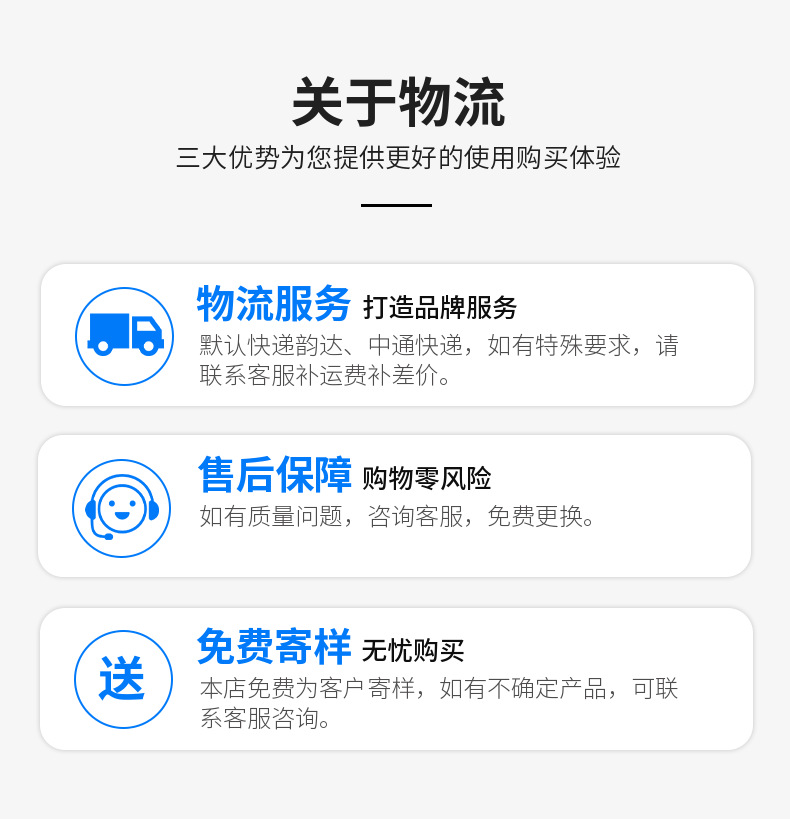 关于物流

三大优势为您提供更好的使用购买体验

物流服务 打造品牌服务

默认快递韵达、中通快递，如有特殊要求，请联系客服补运费补差价。

售后保障 购物零风险

如有质量问题，咨询客服，免费更换。

送

免费寄样 无忧购买

本店免费为客户寄样，如有不确定产品，可联系客服咨询。