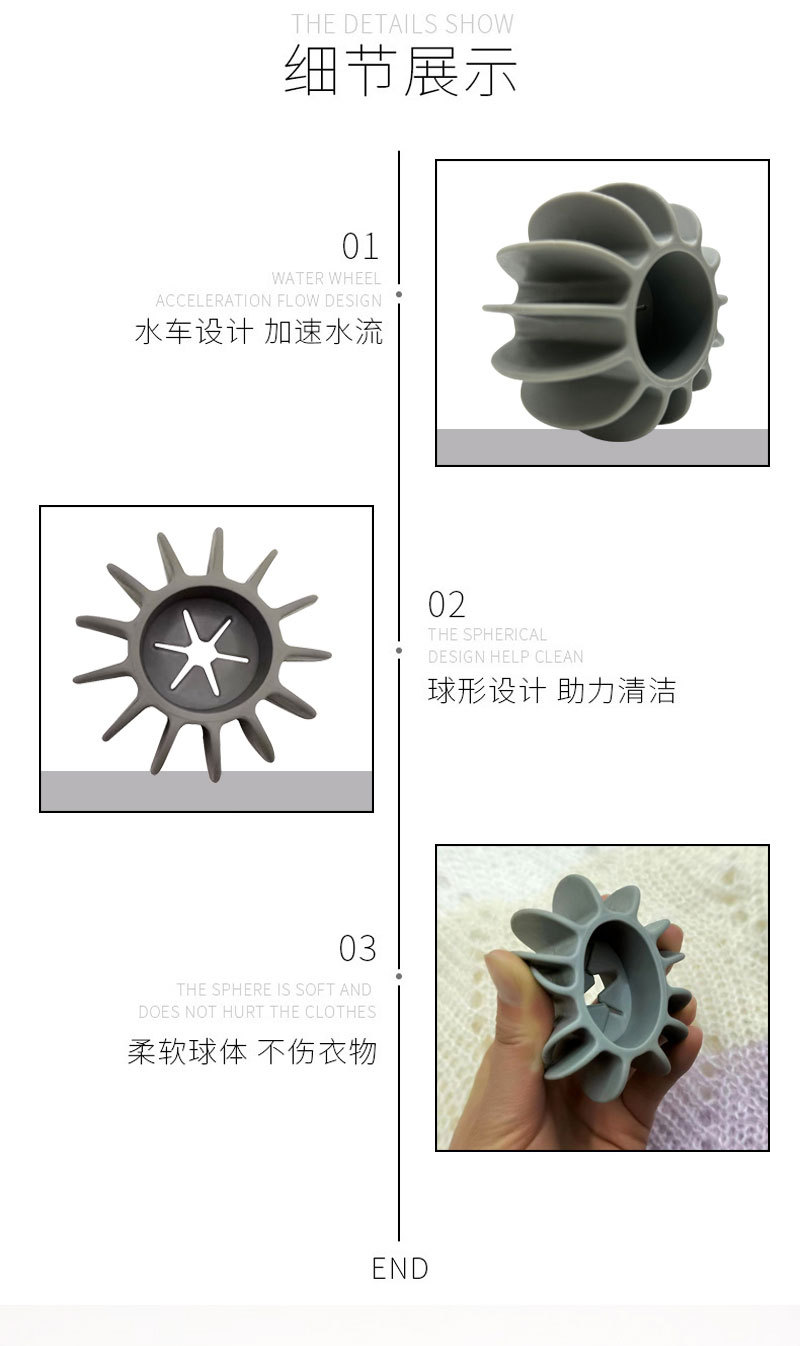 THE DETAILS SHOW
细节展示

01
WATER WHEEL
ACCELERATION FLOW DESIGN
水车设计 加速水流

02
THE SPHERICAL
DESIGN HELP CLEAN
球形设计 助力清洁

03
THE SPHERE IS SOFT AND
DOES NOT HURT THE CLOTHES
柔软球体 不伤衣物

END