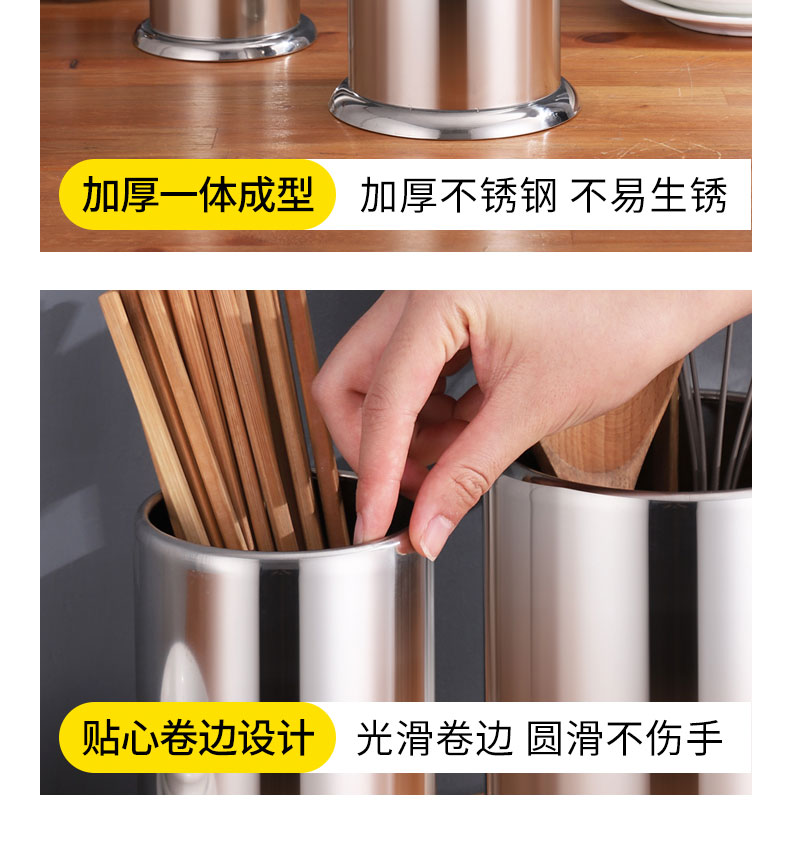 加厚一体成型 加厚不锈钢 不易生锈

贴心卷边设计 光滑卷边 圆滑不伤手