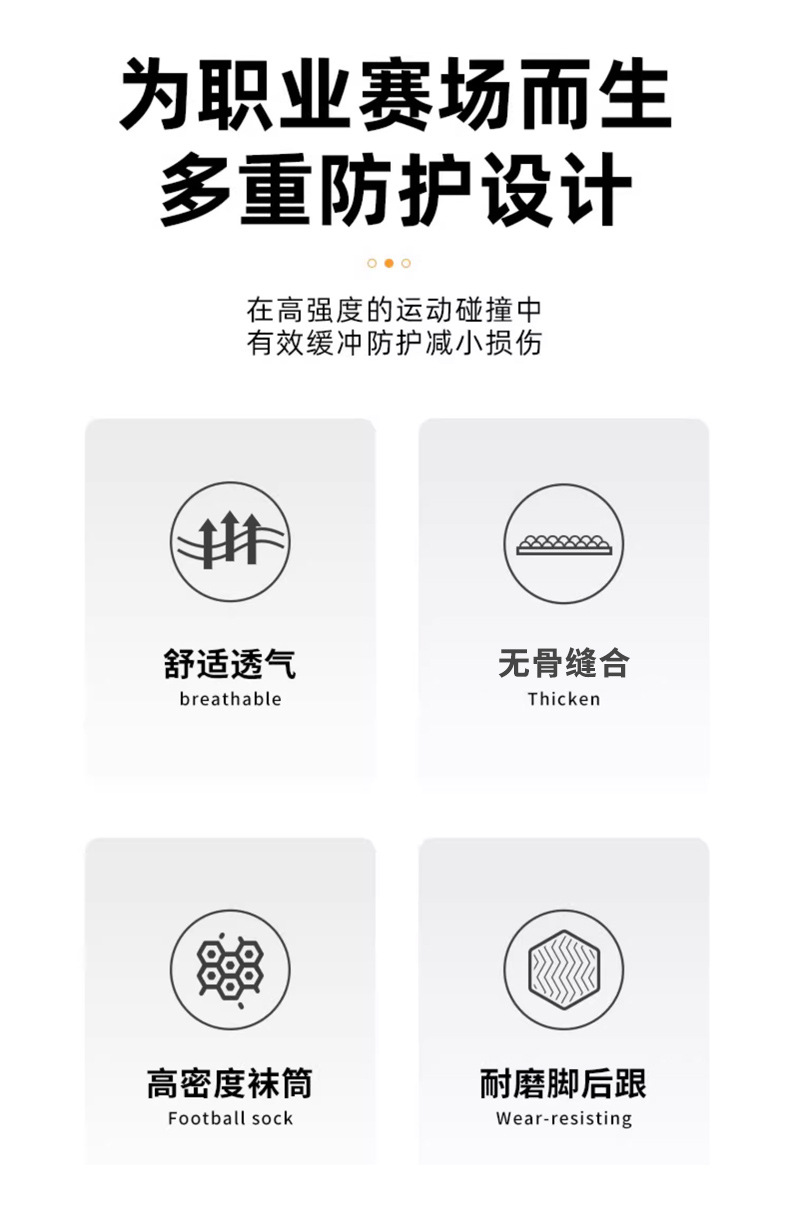 为职业赛场而生
多重防护设计

在高强度的运动碰撞中
有效缓冲防护减小损伤

舒适透气
breathable

无骨缝合
Thicken

高密度袜筒
Football sock

耐磨脚后跟
Wear-resisting