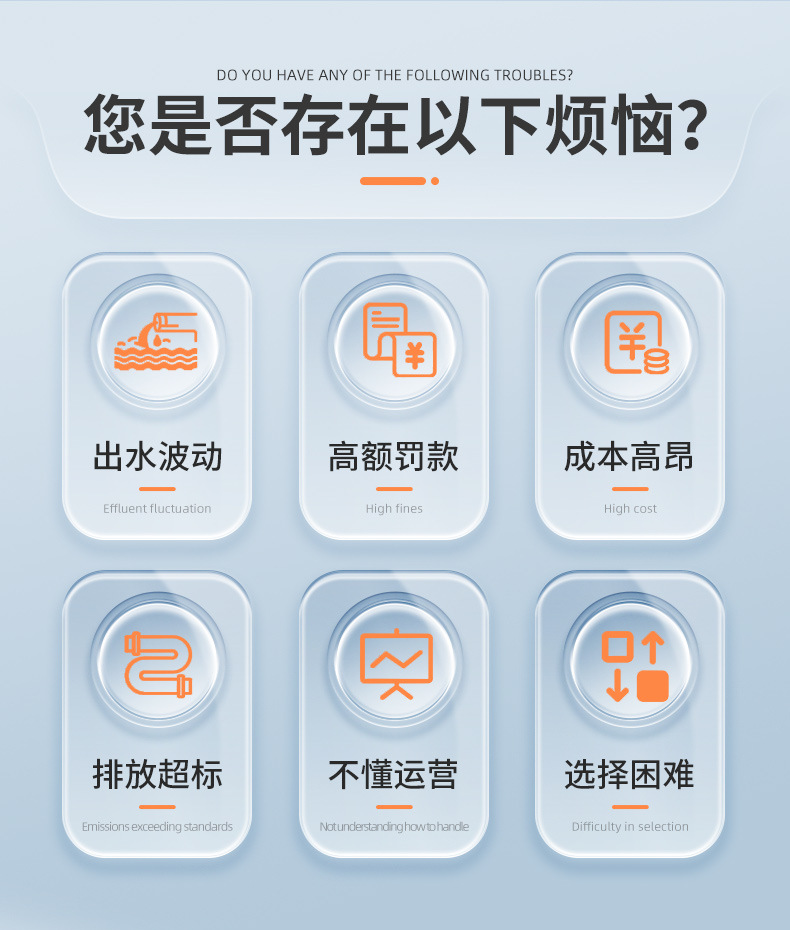 DO YOU HAVE ANY OF THE FOLLOWING TROUBLES?

您是否存在以下烦恼?

出水波动

Effluent fluctuation

高额罚款

High fines

成本高昂

High cost

排放超标

Emissions exceeding standards

不懂运营

Not understanding how to handle

选择困难

Difficulty in selection