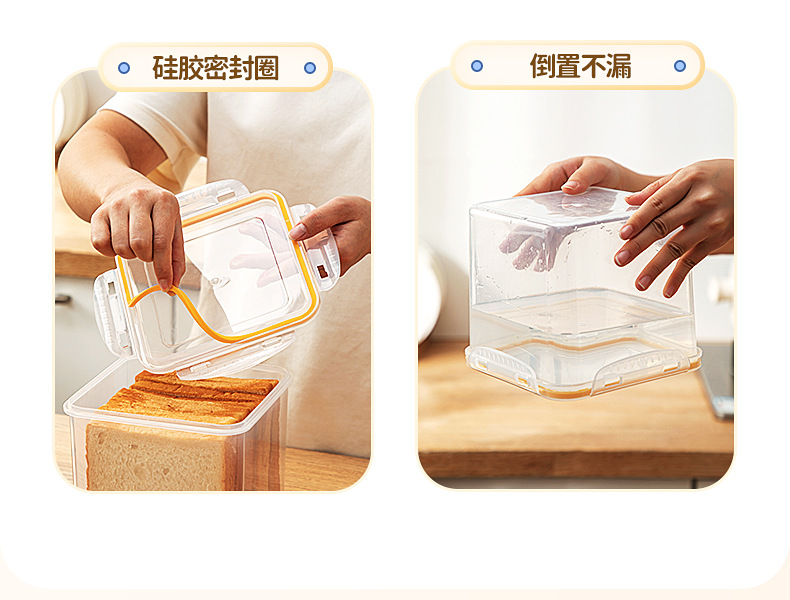 硅胶密封圈

倒置不漏