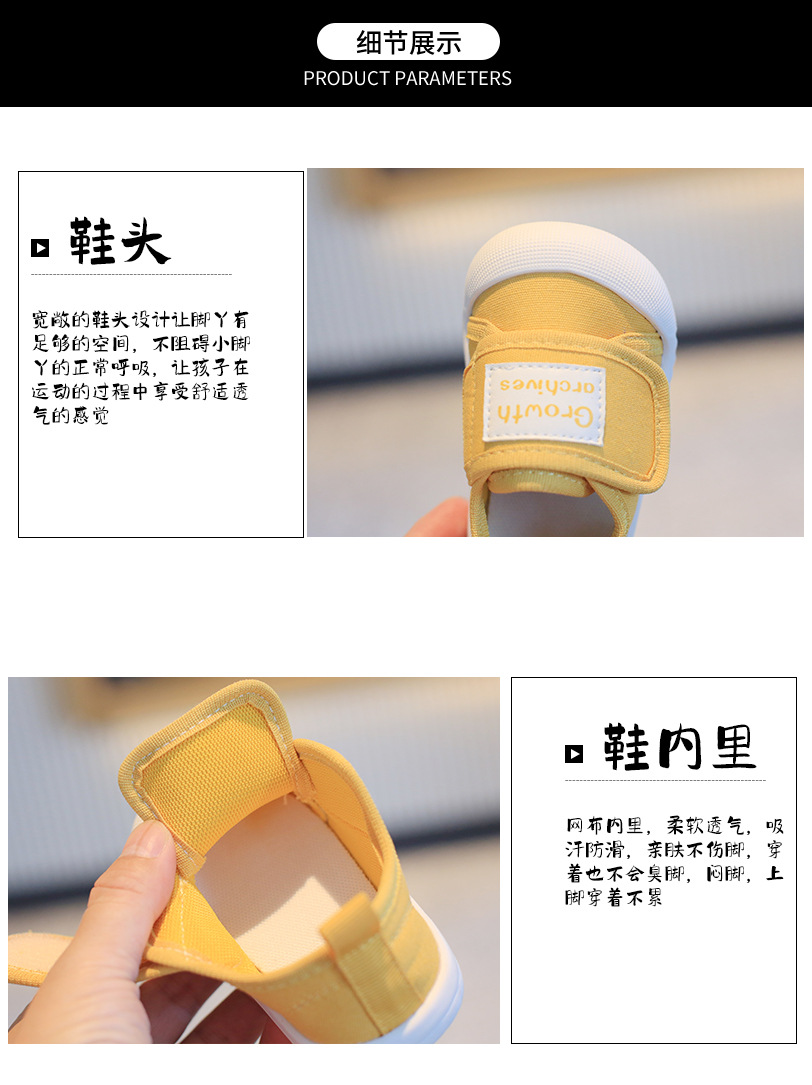 细节展示
PRODUCT PARAMETERS

鞋头

宽敞的鞋头设计让脚丫有足够的空间，不阻碍小脚丫的正常呼吸，让孩子在运动的过程中享受舒适透气的感觉

Growth archives

鞋内里

网布内里，柔软透气，吸汗防滑，亲肤不伤脚，穿着也不会臭脚，闷脚，上脚穿着不累