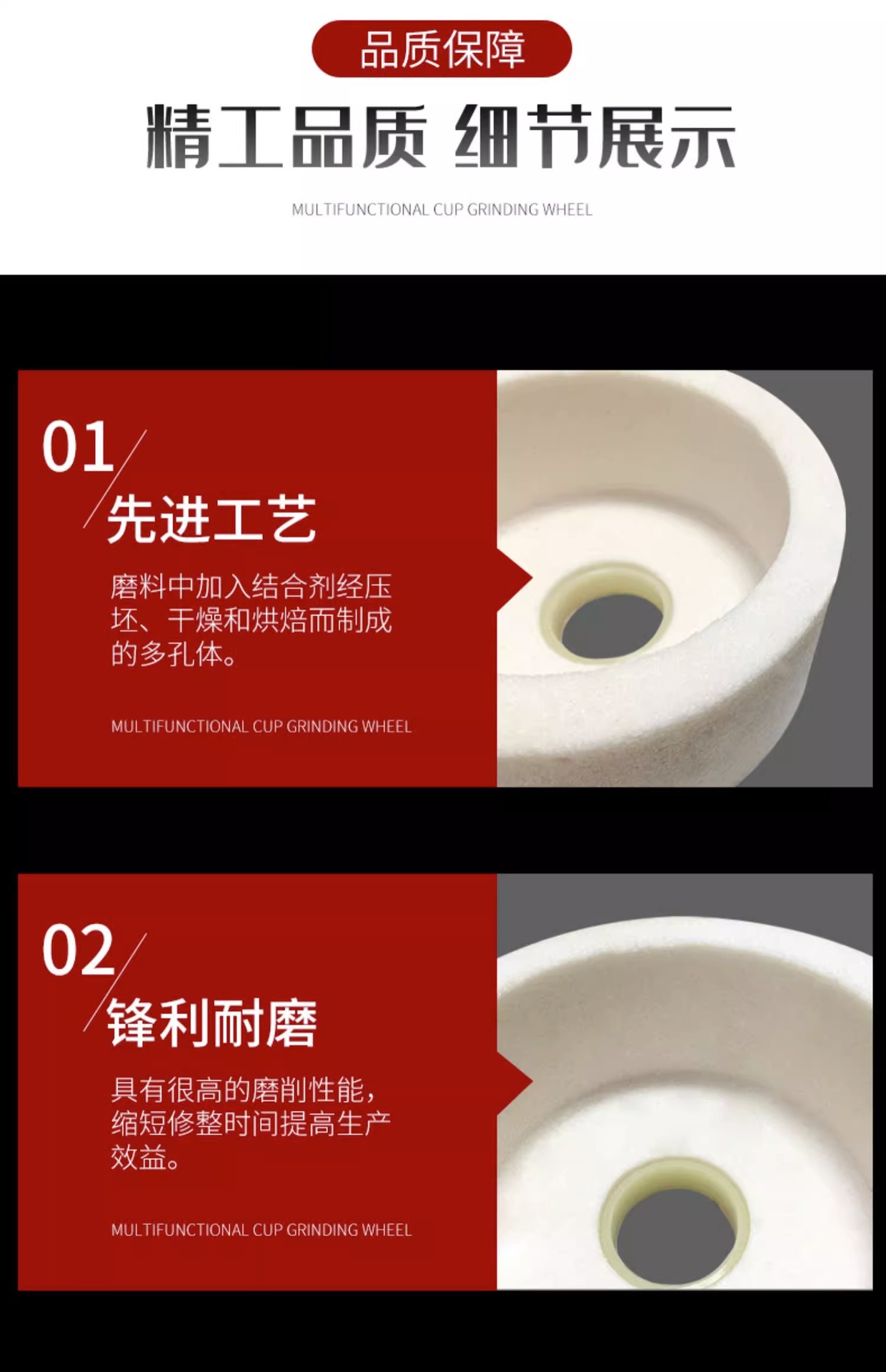 品质保障

精工品质 细节展示

MULTIFUNCTIONAL CUP GRINDING WHEEL

01

先进工艺

磨料中加入结合剂经压坯、干燥和烘焙而制成的多孔体。

MULTIFUNCTIONAL CUP GRINDING WHEEL

02

锋利耐磨

具有很高的磨削性能，缩短修整时间提高生产效益。

MULTIFUNCTIONAL CUP GRINDING WHEEL