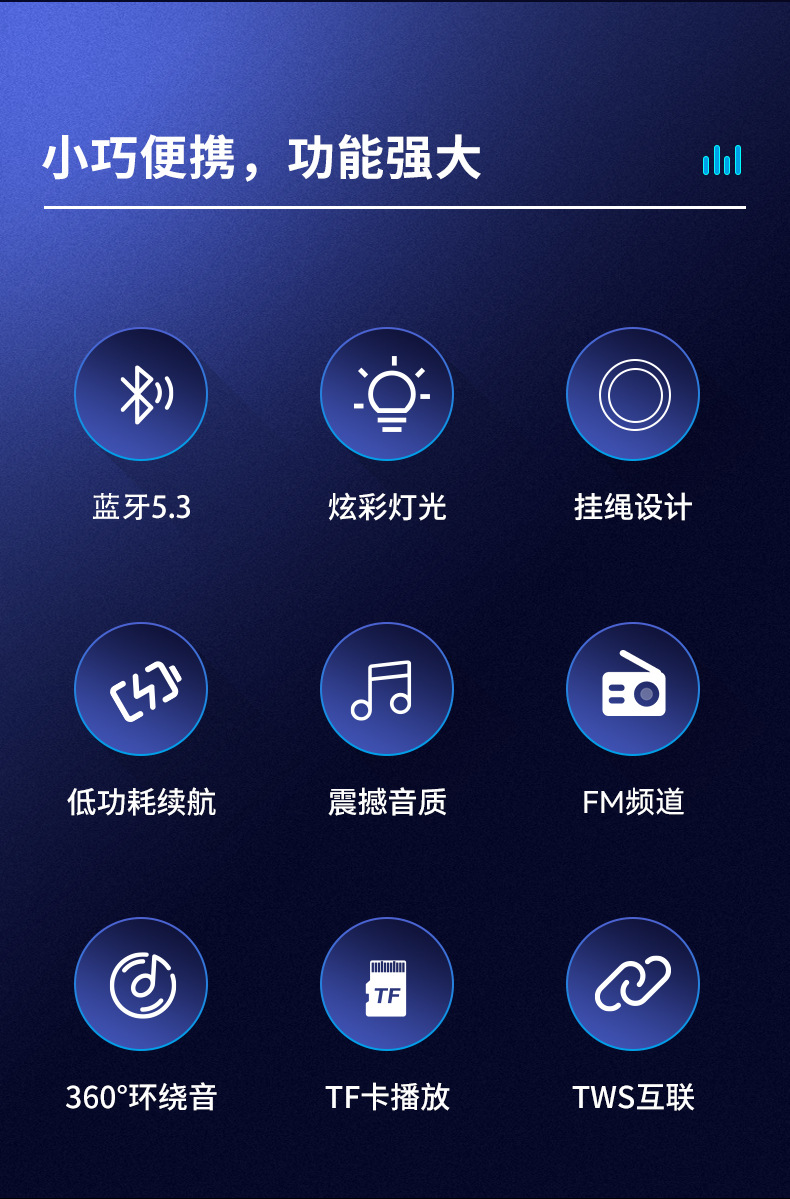 小巧便携，功能强大

蓝牙5.3

炫彩灯光

挂绳设计

低功耗续航

震撼音质

FM频道

TF

360°环绕音

TF卡播放

TWS互联