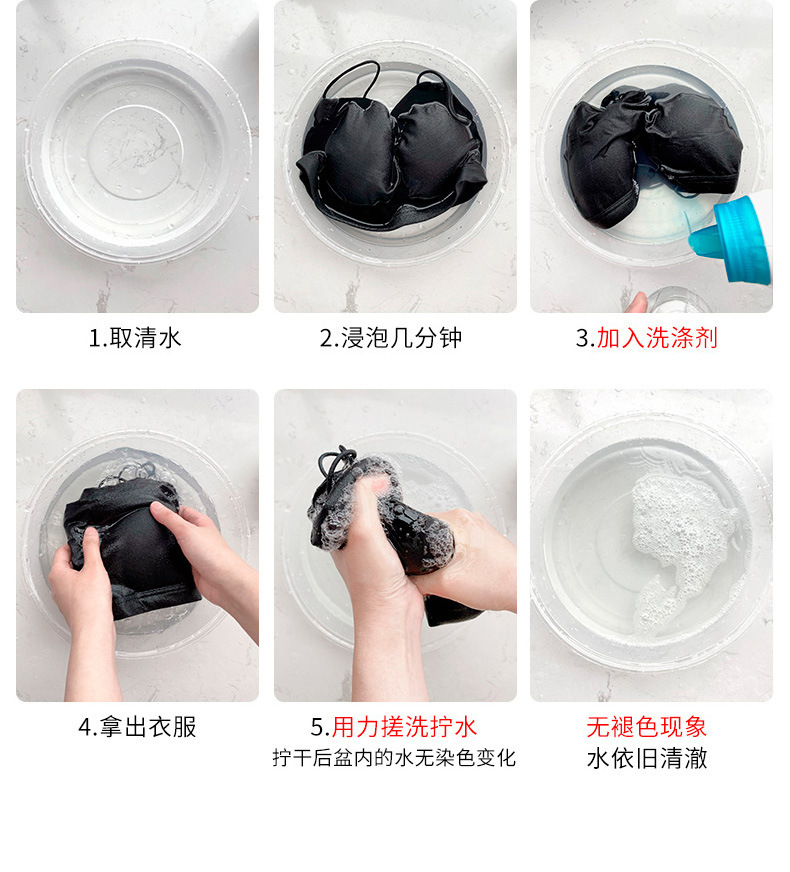 1.取清水

2.浸泡几分钟

3.加入洗涤剂

4.拿出衣服

5.用力搓洗拧水
拧干后盆内的水无染色变化

无褪色现象
水依旧清澈