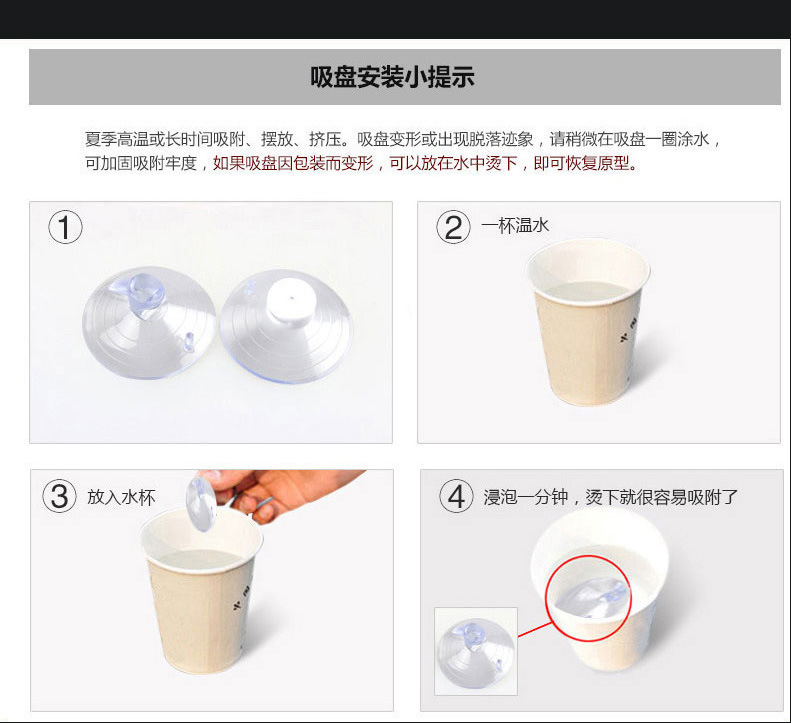 吸盘安装小提示

夏季高温或长时间吸附、摆放、挤压。吸盘变形或出现脱落迹象，请稍微在吸盘一圈涂水，可加固吸附牢度，如果吸盘因包装而变形，可以放在水中烫下，即可恢复原型。

①

② 一杯温水

③ 放入水杯

④ 浸泡一分钟，烫下就很容易吸附了