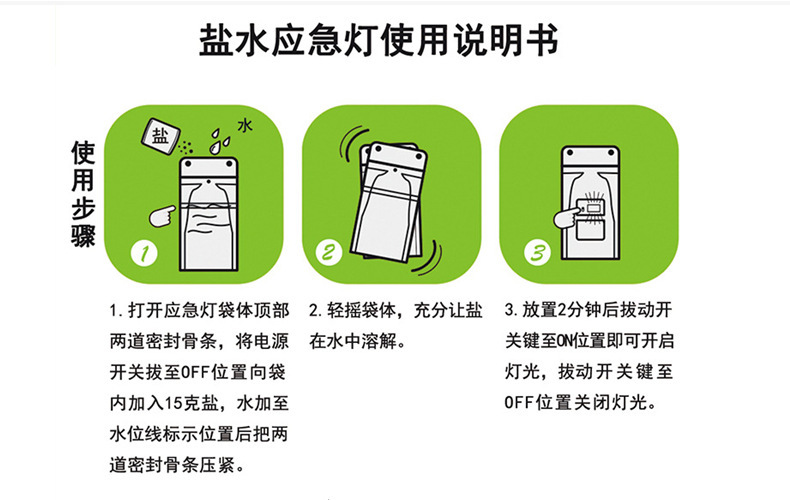 盐水应急灯使用说明书

使用步骤

盐

水

1

2

3

1. 打开应急灯袋体顶部两道密封骨条，将电源开关拔至OFF位置向袋内加入15克盐，水加至水位线标示位置后把两道密封骨条压紧。

2. 轻摇袋体，充分让盐在水中溶解。

3. 放置2分钟后拔动开关键至ON位置即可开启灯光，拔动开关键至OFF位置关闭灯光。